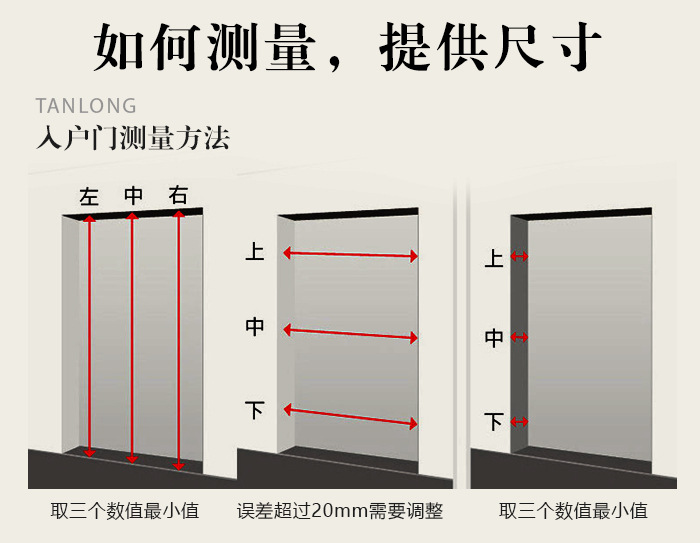 如何测量，提供尺寸

TANLONG
入户门测量方法

左 中 右

上
中
下

上
中
下

取三个数值最小值

误差超过20mm需要调整

取三个数值最小值