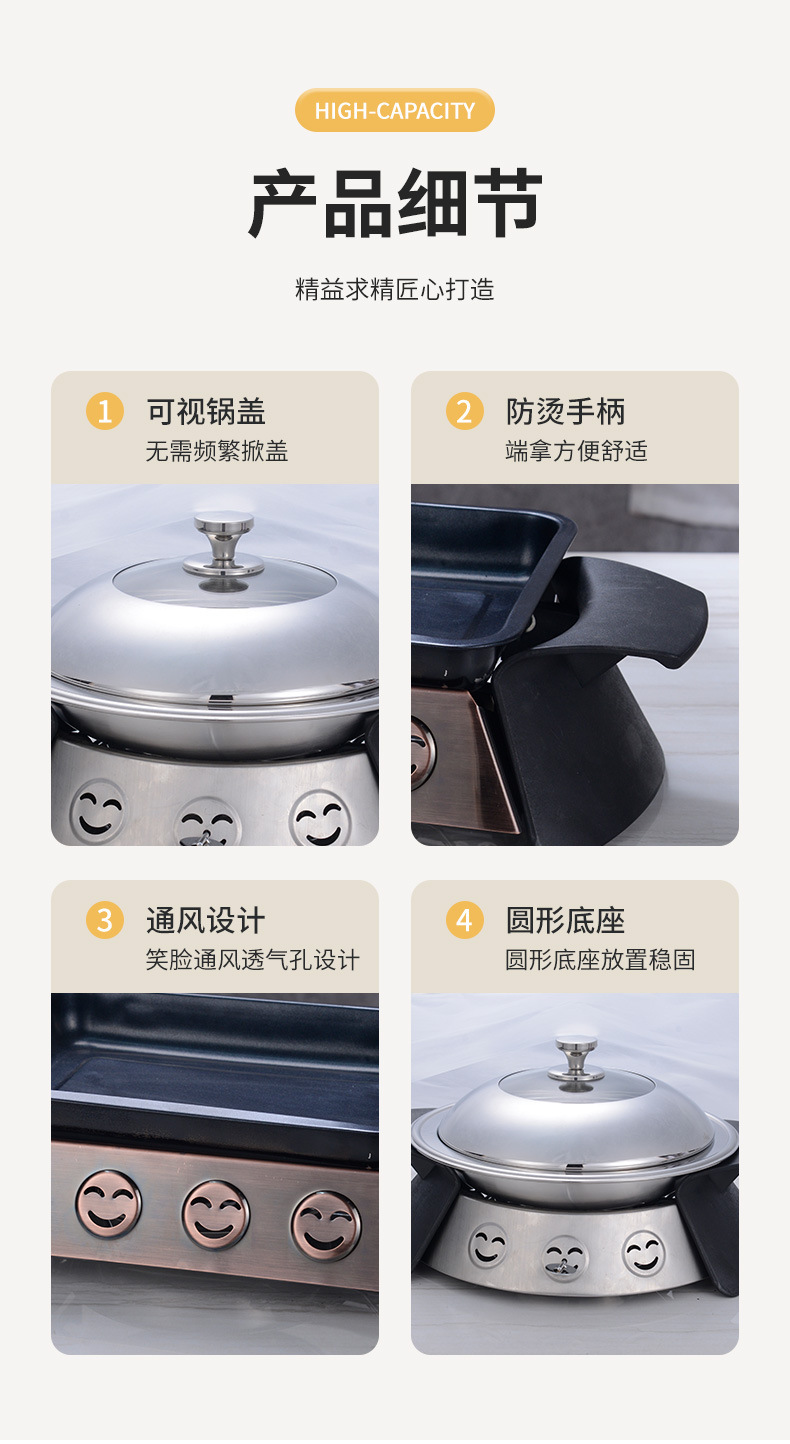 HIGH-CAPACITY

产品细节

精益求精匠心打造

1 可视锅盖
无需频繁掀盖

2 防烫手柄
端拿方便舒适

3 通风设计
笑脸通风透气孔设计

4 圆形底座
圆形底座放置稳固