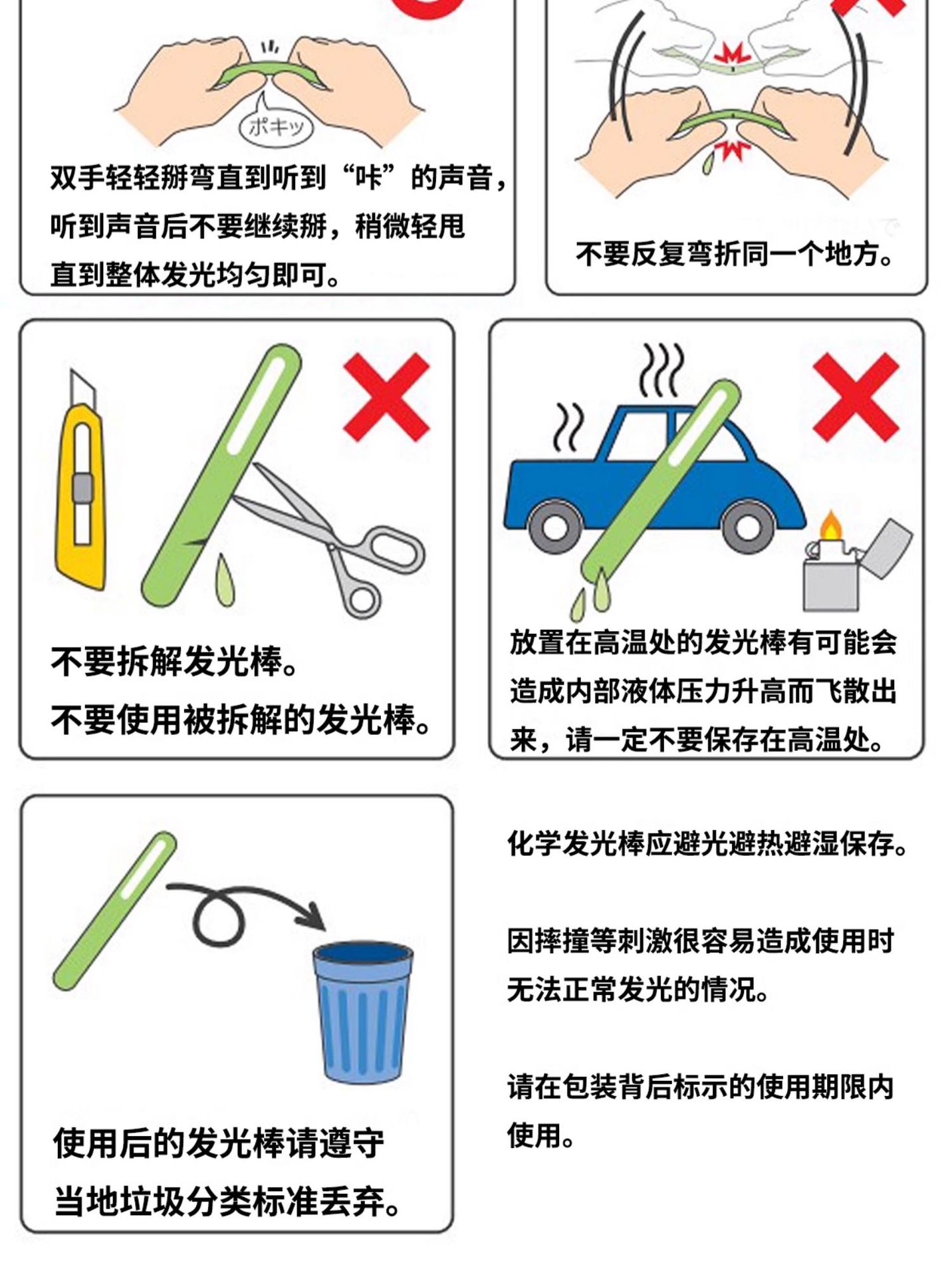 ポキッ

双手轻轻掰弯直到听到“咔”的声音，听到声音后不要继续掰，稍微轻甩直到整体发光均匀即可。

不要反复弯折同一个地方。

不要拆解发光棒。
不要使用被拆解的发光棒。

放置在高温处的发光棒有可能会造成内部液体压力升高而飞散出来，请一定不要保存在高温处。

使用后的发光棒请遵守当地垃圾分类标准丢弃。

化学发光棒应避光避热避湿保存。

因摔撞等刺激很容易造成使用时无法正常发光的情况。

请在包装背后标示的使用期限内使用。