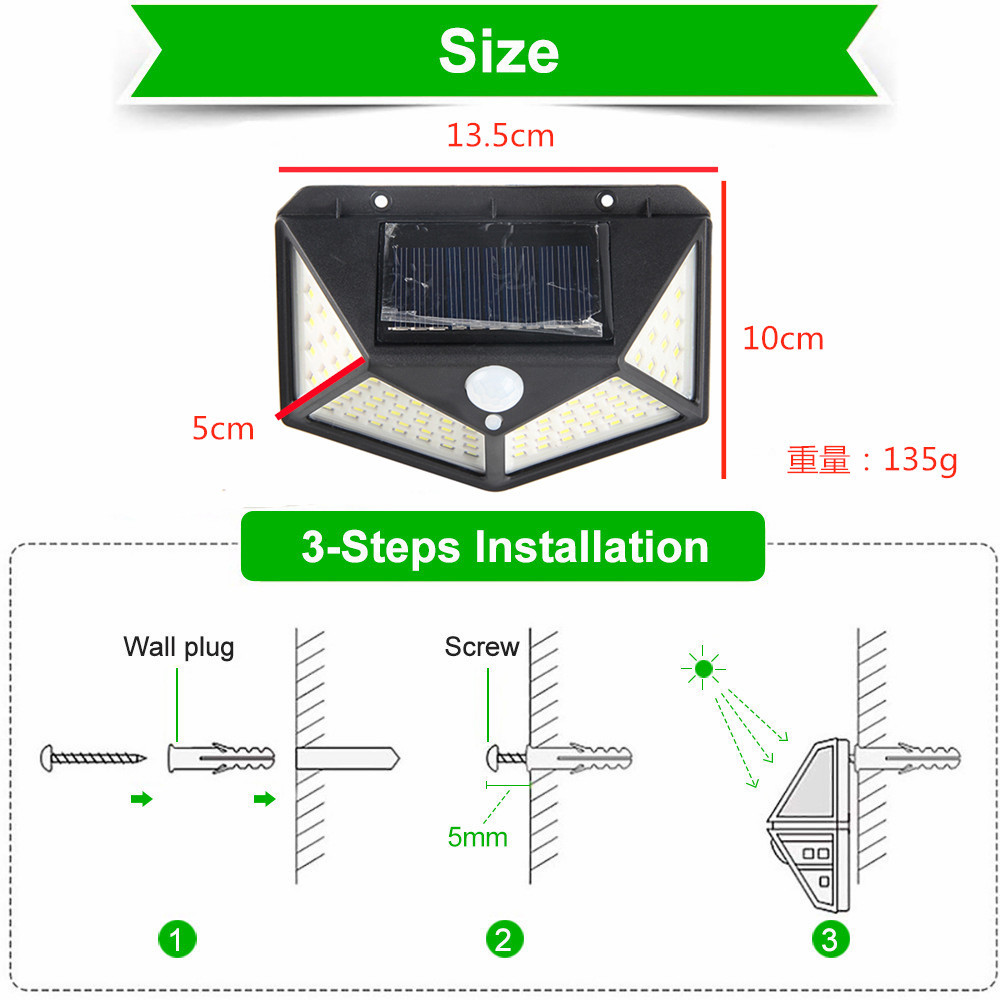 Size

13.5cm

10cm

5cm

重量：135g

3-Steps Installation

Wall plug

Screw

5mm

1

2

3