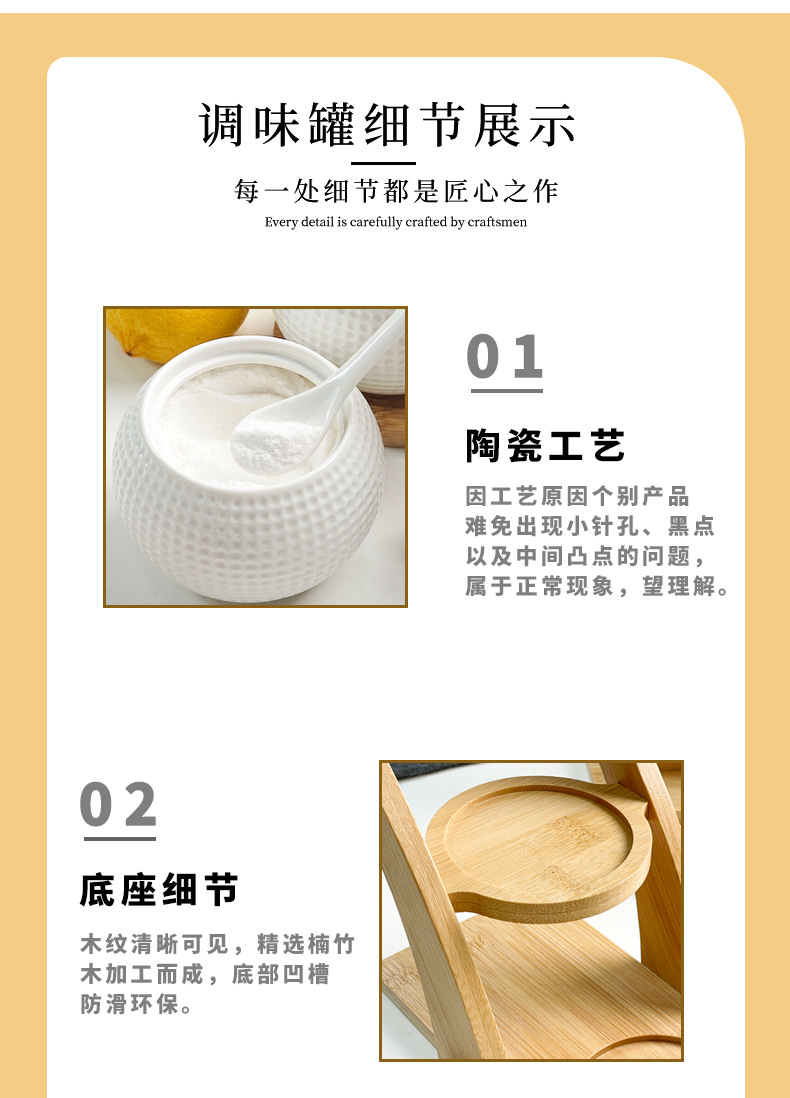 调味罐细节展示

每一处细节都是匠心之作

Every detail is carefully crafted by craftsmen

01

陶瓷工艺

因工艺原因个别产品难免出现小针孔、黑点以及中间凸点的问题，属于正常现象，望理解。

02

底座细节

木纹清晰可见，精选楠竹木加工而成，底部凹槽防滑环保。