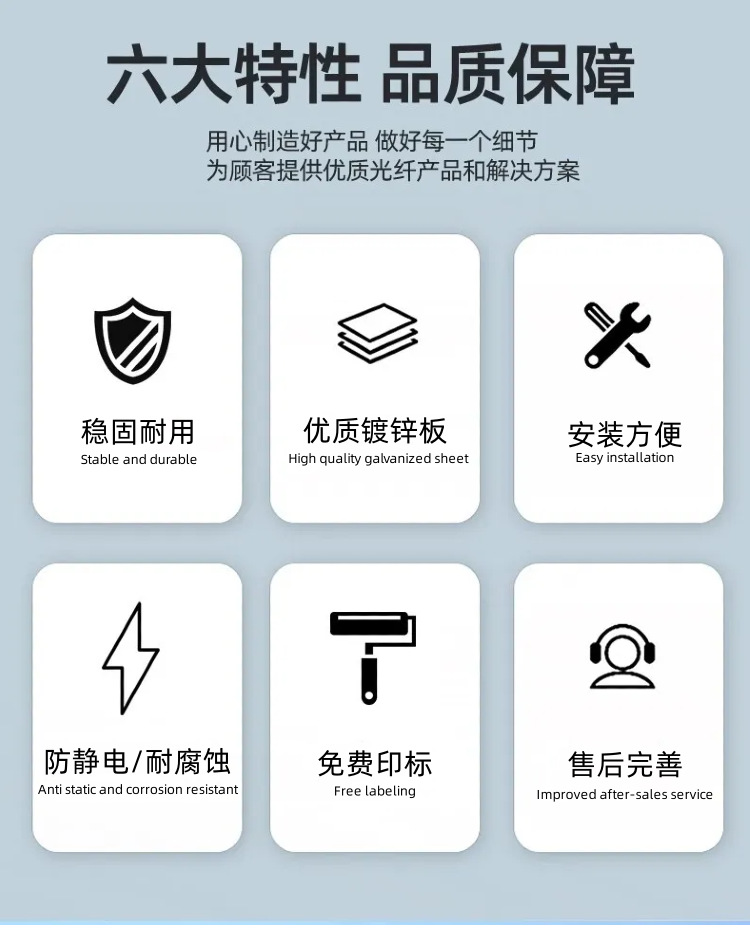 六大特性 品质保障

用心制造好产品 做好每一个细节
为顾客提供优质光纤产品和解决方案

稳固耐用
Stable and durable

优质镀锌板
High quality galvanized sheet

安装方便
Easy installation

防静电/耐腐蚀
Anti static and corrosion resistant

免费印标
Free labeling

售后完善
Improved after-sales service