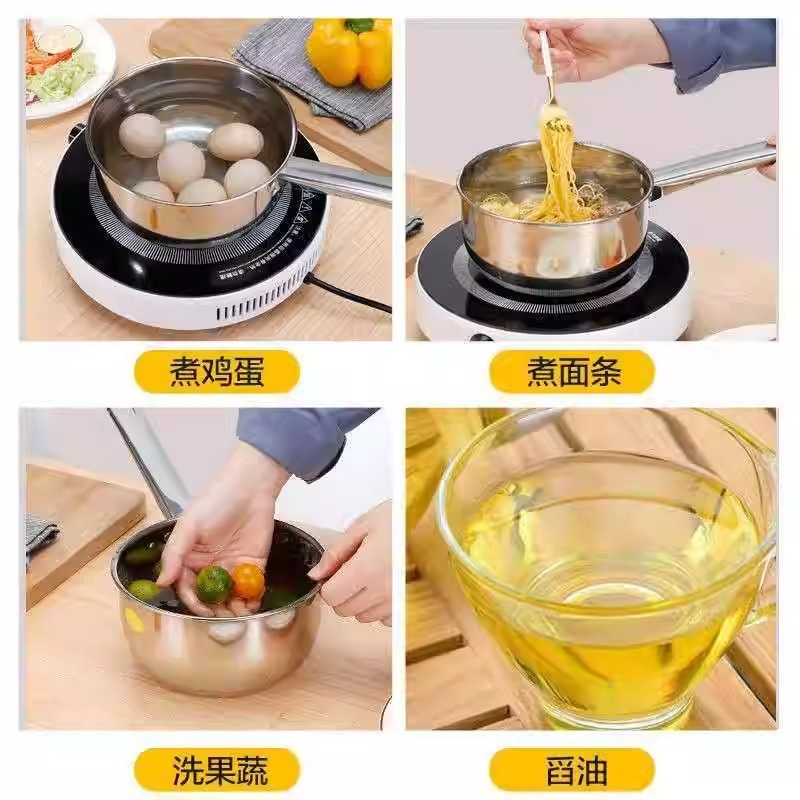 煮鸡蛋

煮面条

洗果蔬

舀油