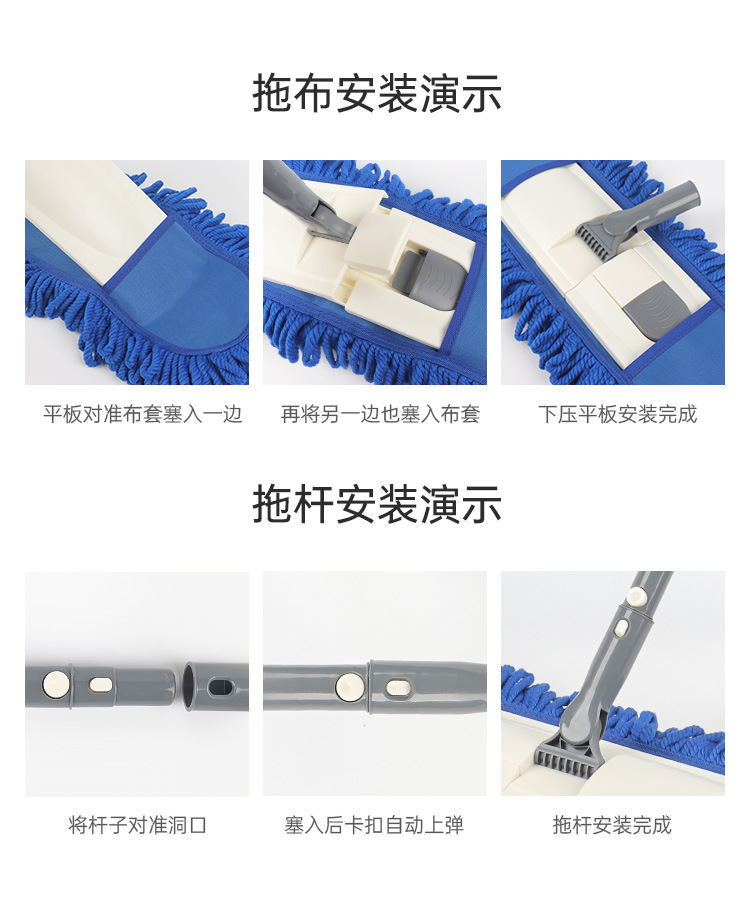 拖布安装演示

平板对准布套塞入一边

再将另一边也塞入布套

下压平板安装完成

拖杆安装演示

将杆子对准洞口

塞入后卡扣自动上弹

拖杆安装完成