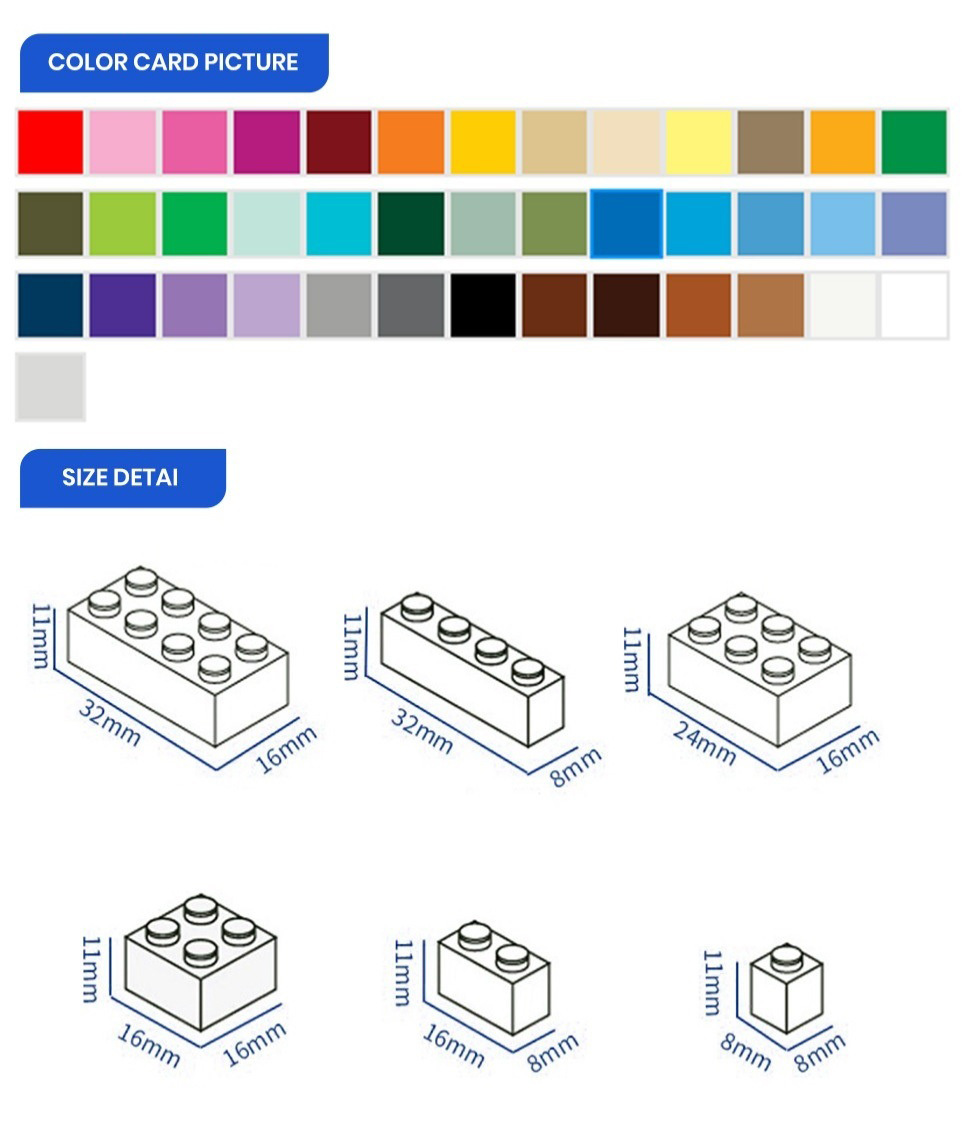 COLOR CARD PICTURE

SIZE DETAI

11mm
32mm
16mm

11mm
32mm
8mm

11mm
24mm
16mm

11mm
16mm
16mm

11mm
16mm
8mm

11mm
8mm
8mm