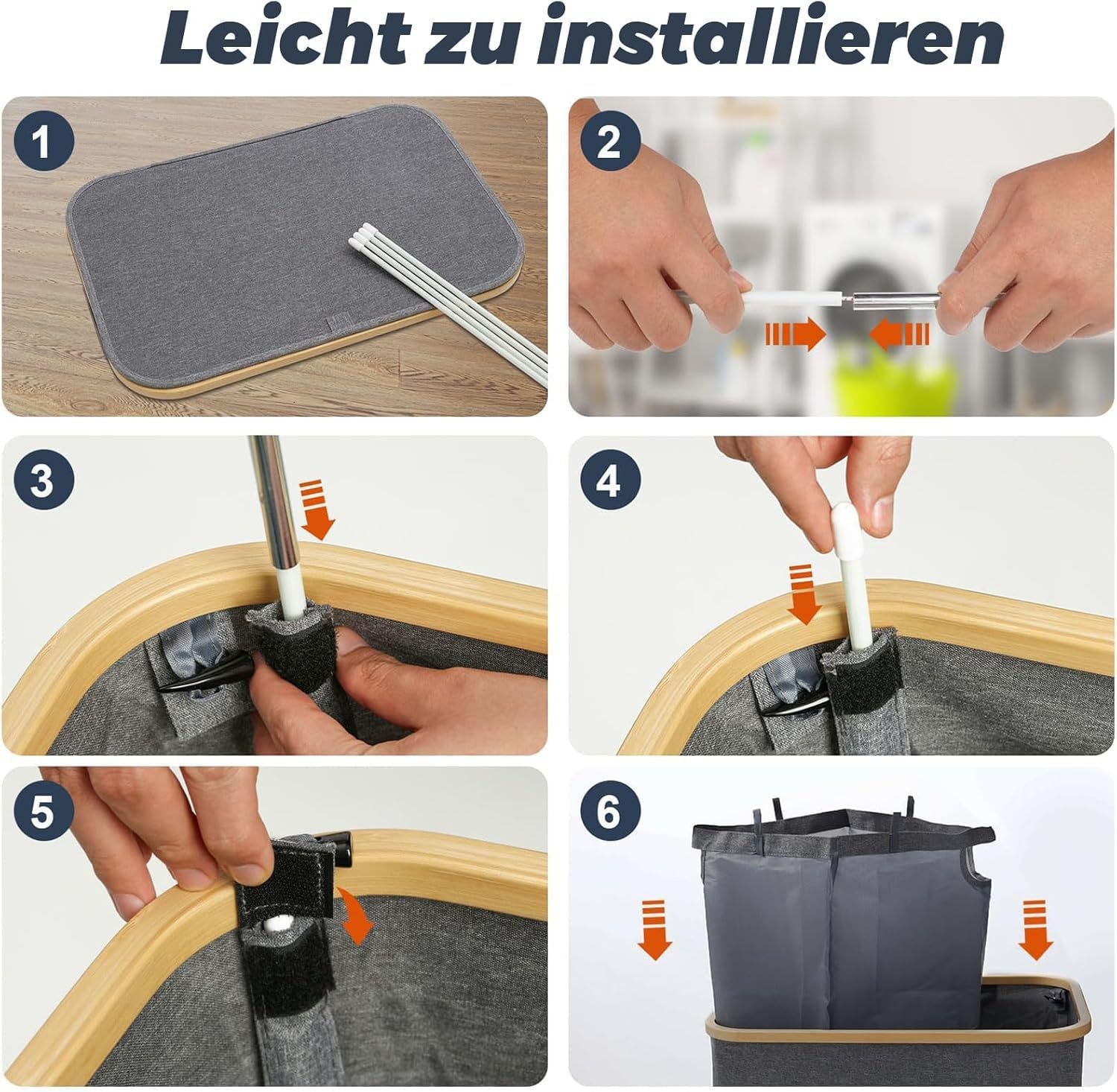 Leicht zu installieren

1

2

3

4

5

6