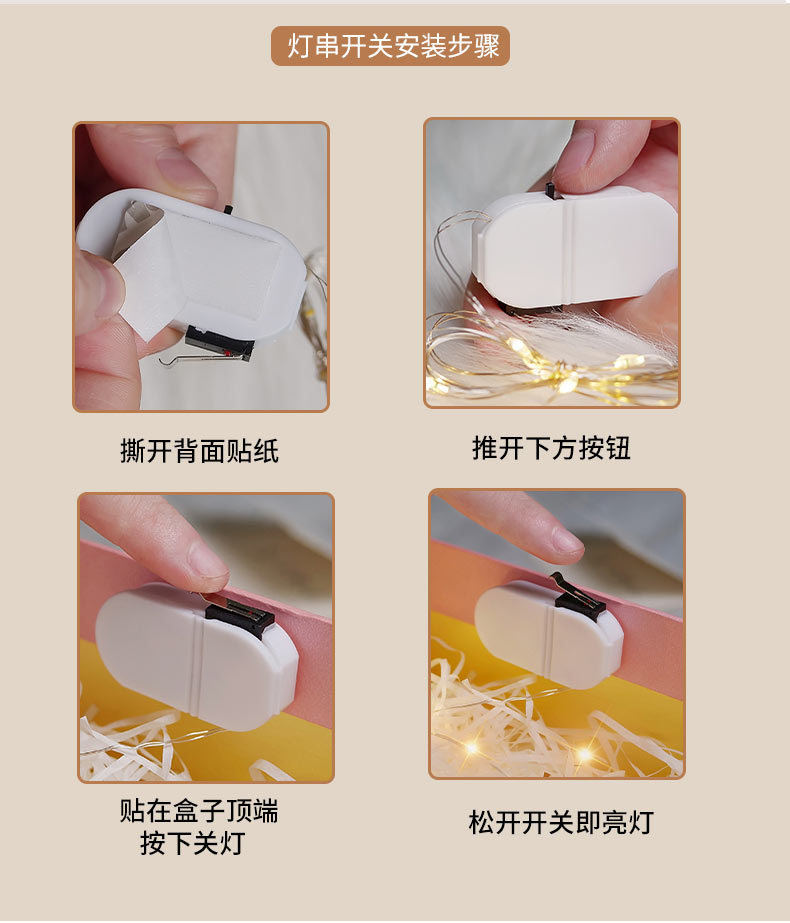 灯串开关安装步骤

撕开背面贴纸

推开下方按钮

贴在盒子顶端
按下关灯

松开开关即亮灯