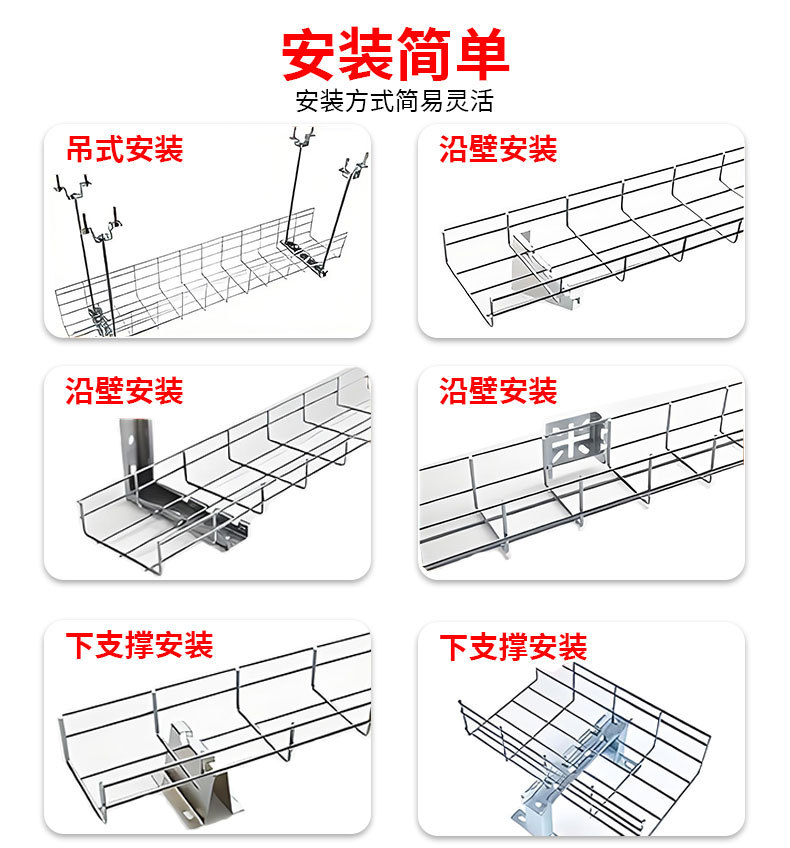 安装简单

安装方式简易灵活

吊式安装

沿壁安装

沿壁安装

沿壁安装

下支撑安装

下支撑安装