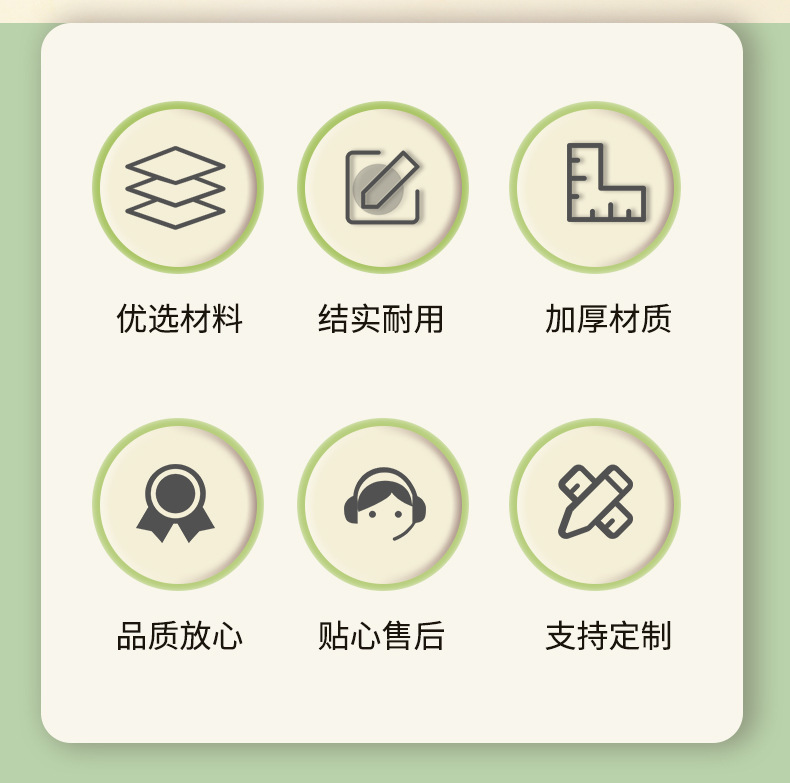 优选材料 结实耐用 加厚材质

品质放心 贴心售后 支持定制