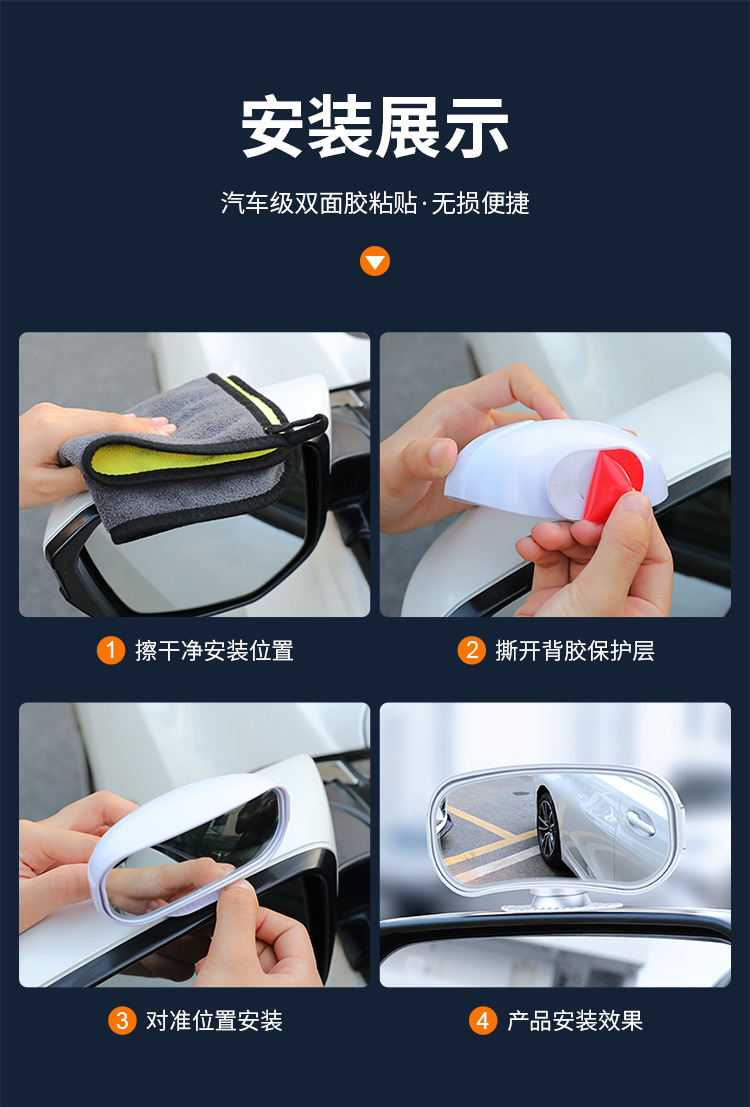 安装展示

汽车级双面胶粘贴·无损便捷

1 擦干净安装位置

2 撕开背胶保护层

3 对准位置安装

4 产品安装效果