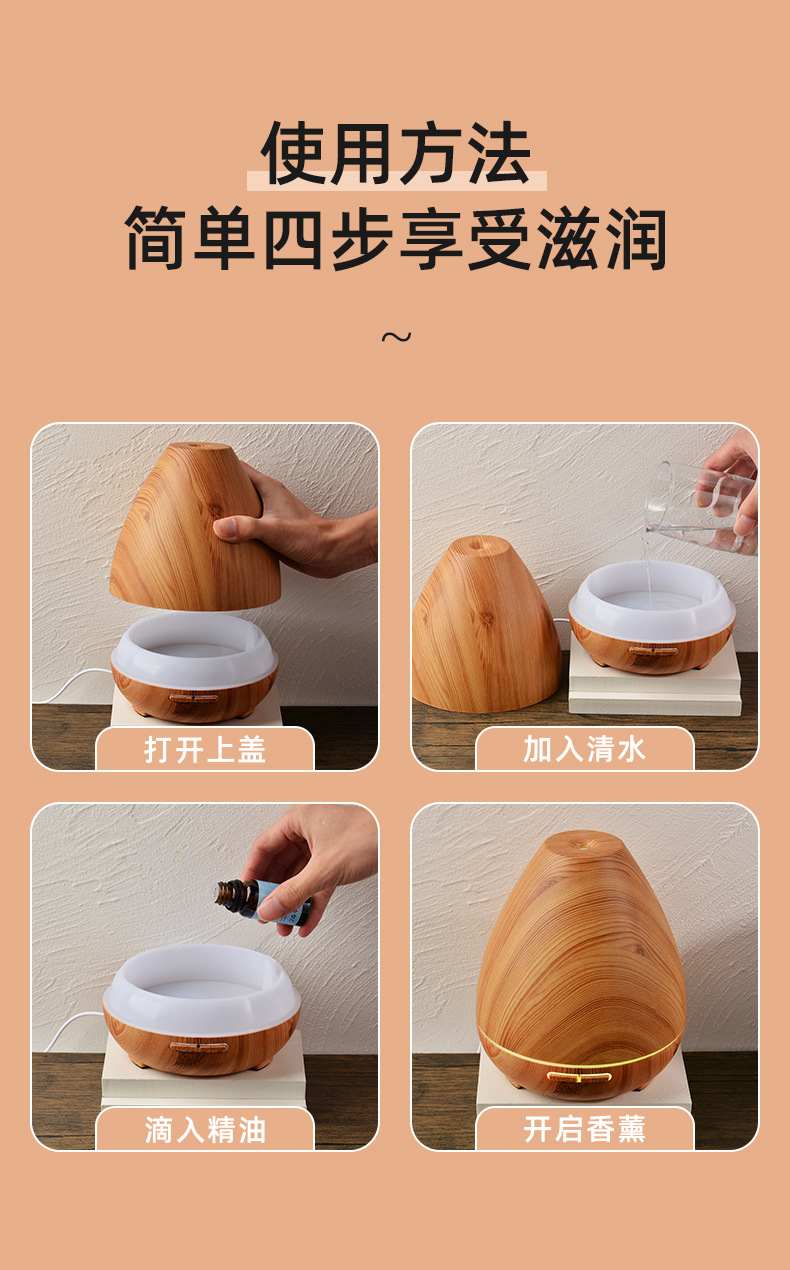 使用方法
简单四步享受滋润

~

打开上盖

加入清水

滴入精油

开启香薰