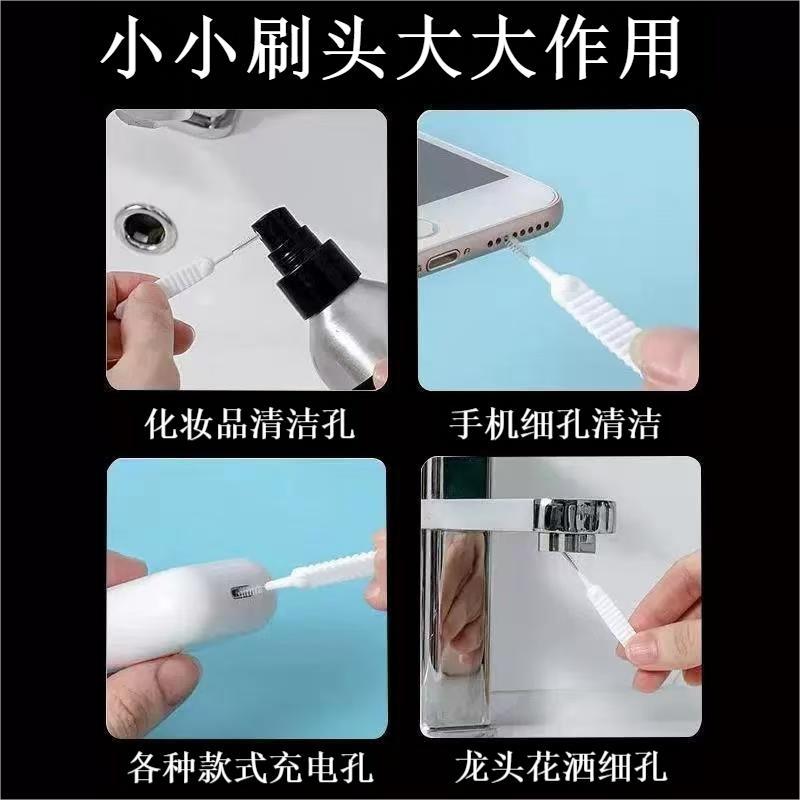 小小刷头大大作用

化妆品清洁孔

手机细孔清洁

各种款式充电孔

龙头花洒细孔