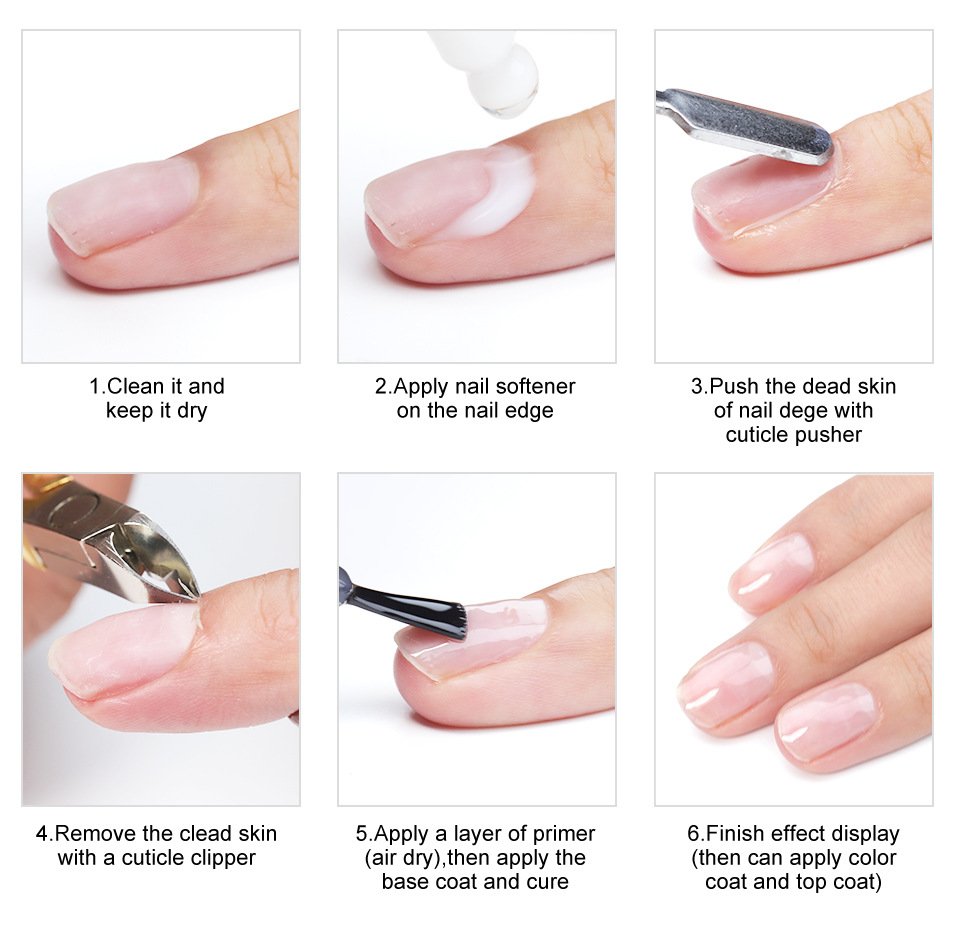 1.Clean it and keep it dry

2.Apply nail softener on the nail edge

3.Push the dead skin of nail dege with cuticle pusher

4.Remove the clead skin with a cuticle clipper

5.Apply a layer of primer (air dry),then apply the base coat and cure

6.Finish effect display (then can apply color coat and top coat)