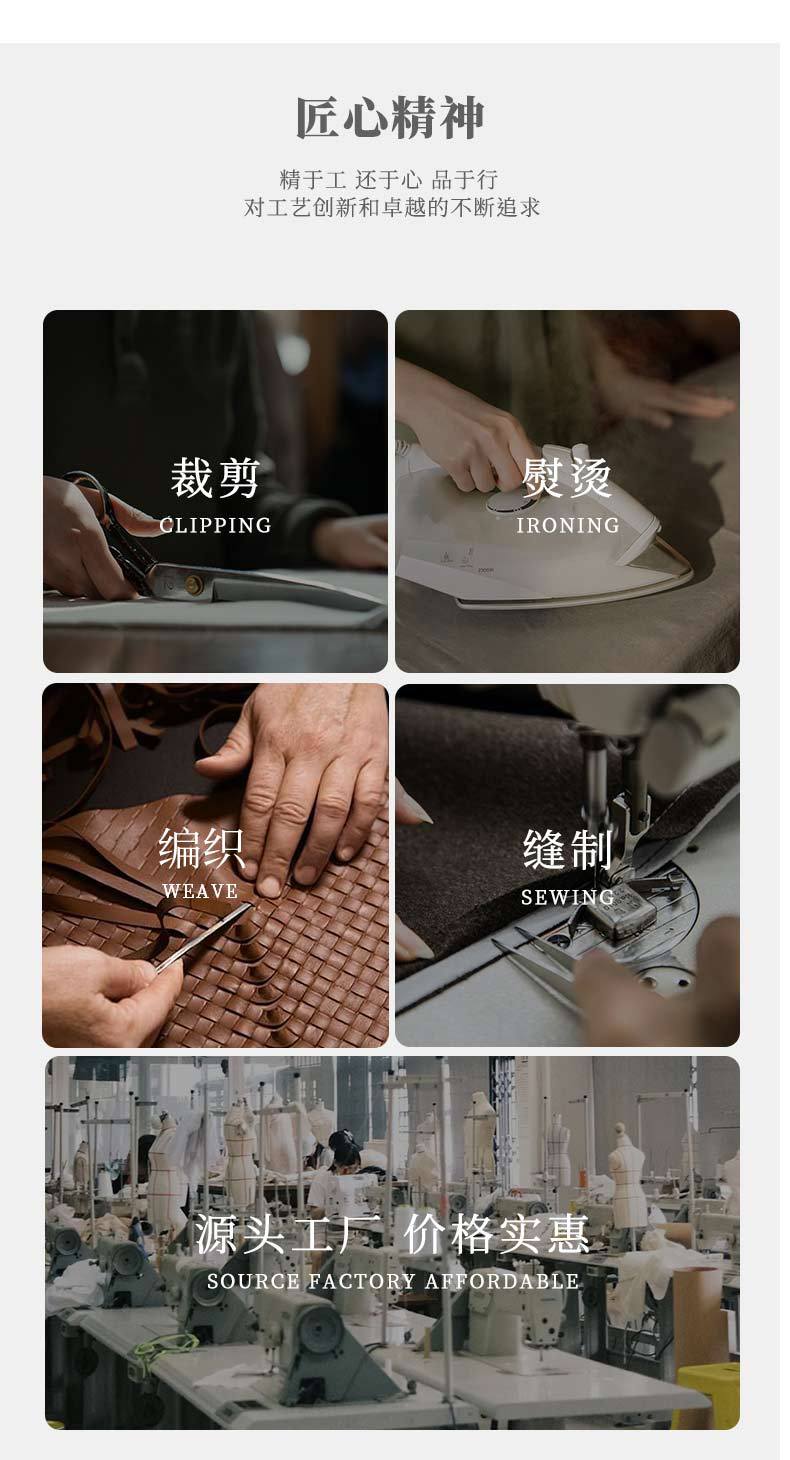 匠心精神

精于工 还于心 品于行
对工艺创新和卓越的不断追求

裁剪
CLIPPING

熨烫
IRONING

编织
WEAVE

缝制
SEWING

源头工厂 价格实惠
SOURCE FACTORY AFFORDABLE