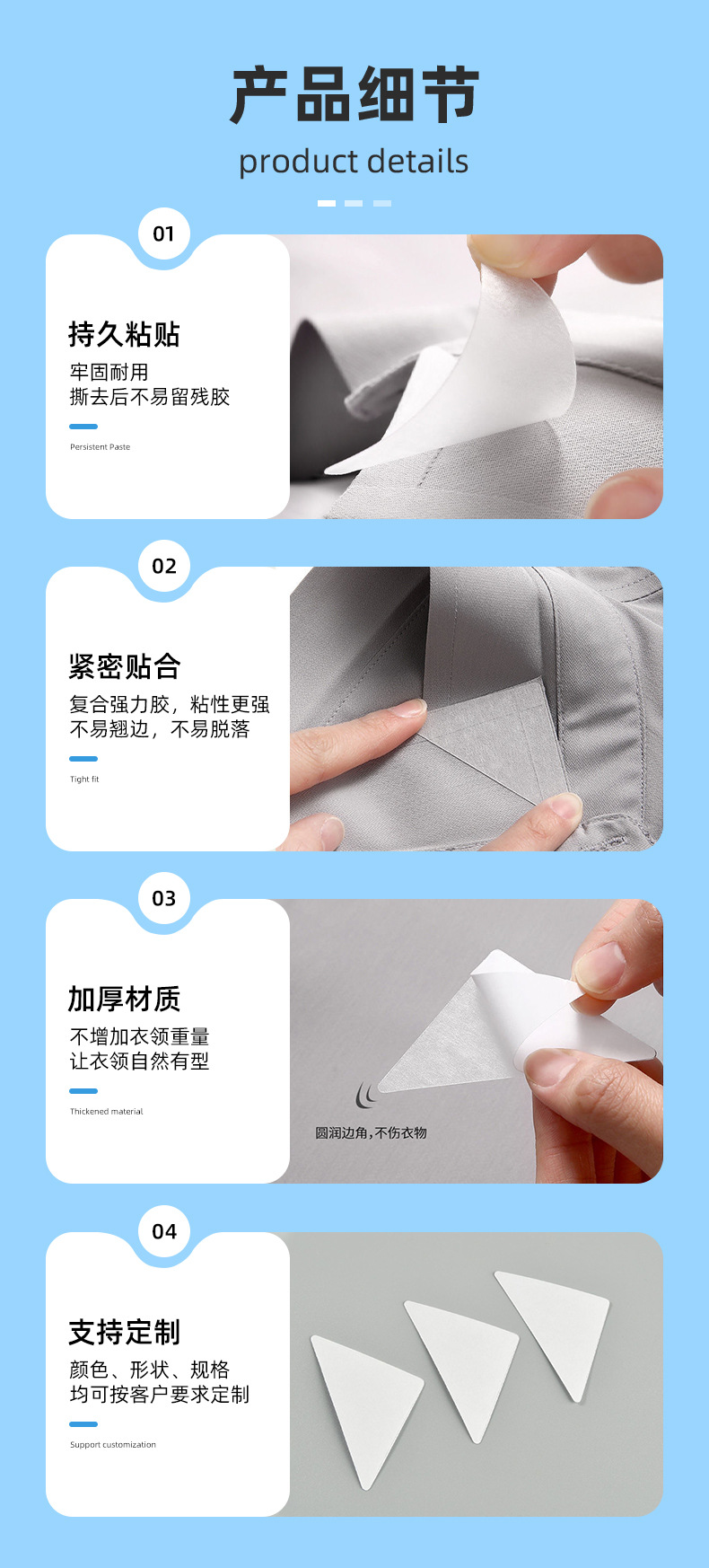 产品细节
product details

01
持久粘贴
牢固耐用
撕去后不易留残胶
Persistent Paste

02
紧密贴合
复合强力胶，粘性更强
不易翘边，不易脱落
Tight fit

03
加厚材质
不增加衣领重量
让衣领自然有型
Thickened material
圆润边角，不伤衣物

04
支持定制
颜色、形状、规格
均可按客户要求定制
Support customization