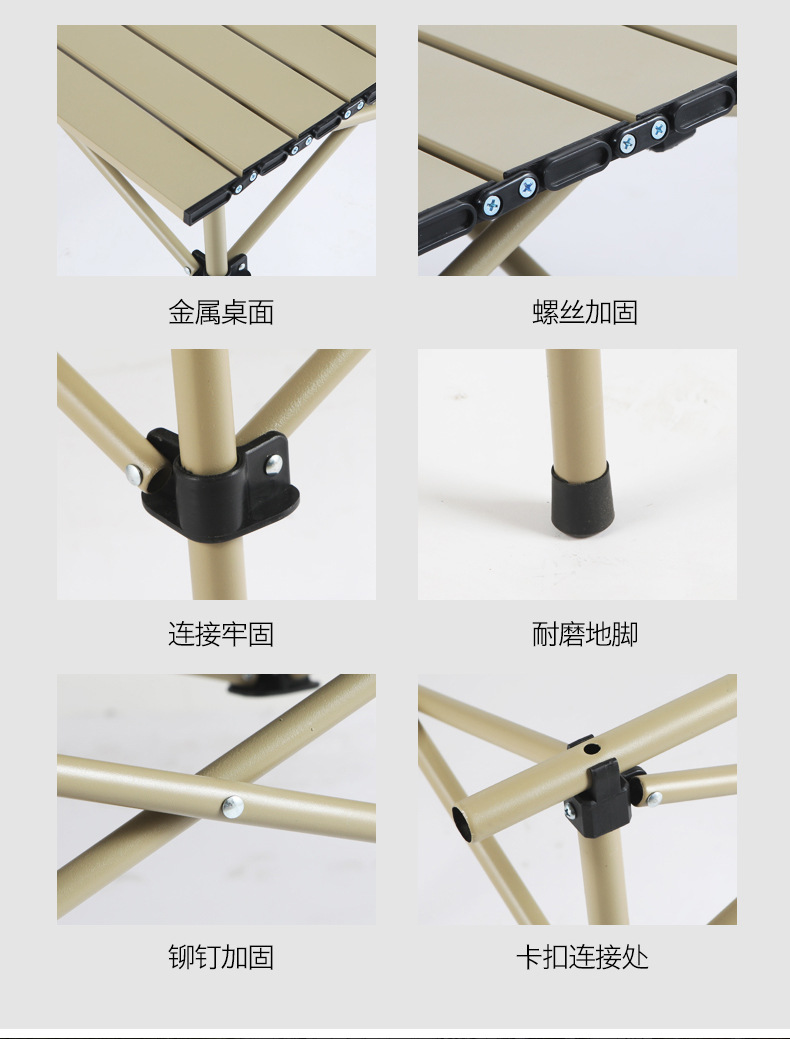 金属桌面

螺丝加固

连接牢固

耐磨地脚

铆钉加固

卡扣连接处