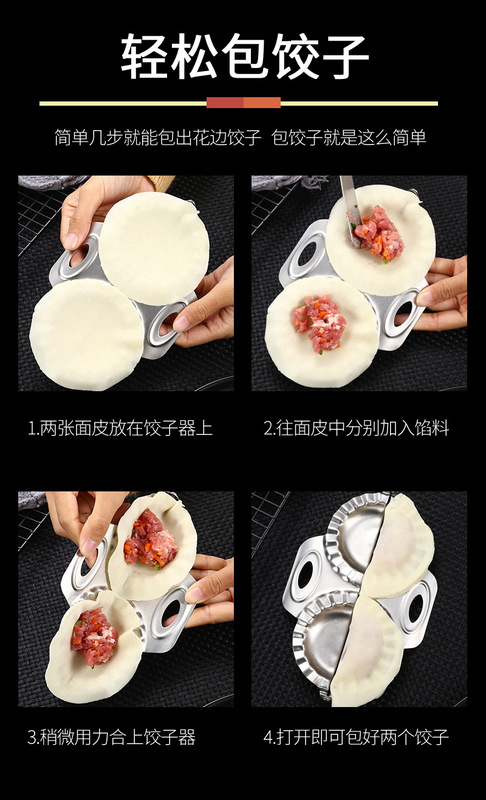 轻松包饺子

简单几步就能包出花边饺子 包饺子就是这么简单

1.两张面皮放在饺子器上

2.往面皮中分别加入馅料

3.稍微用力合上饺子器

4.打开即可包好两个饺子