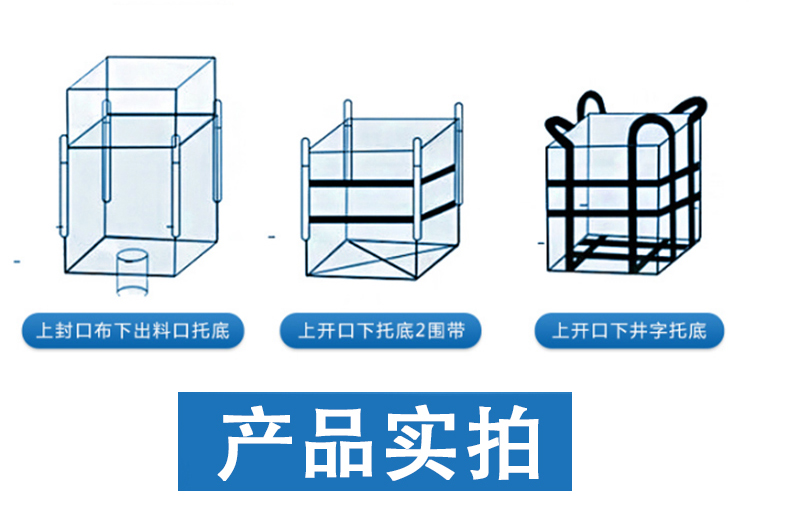 上封口布下出料口托底

上开口下托底2围带

上开口下井字托底

产品实拍