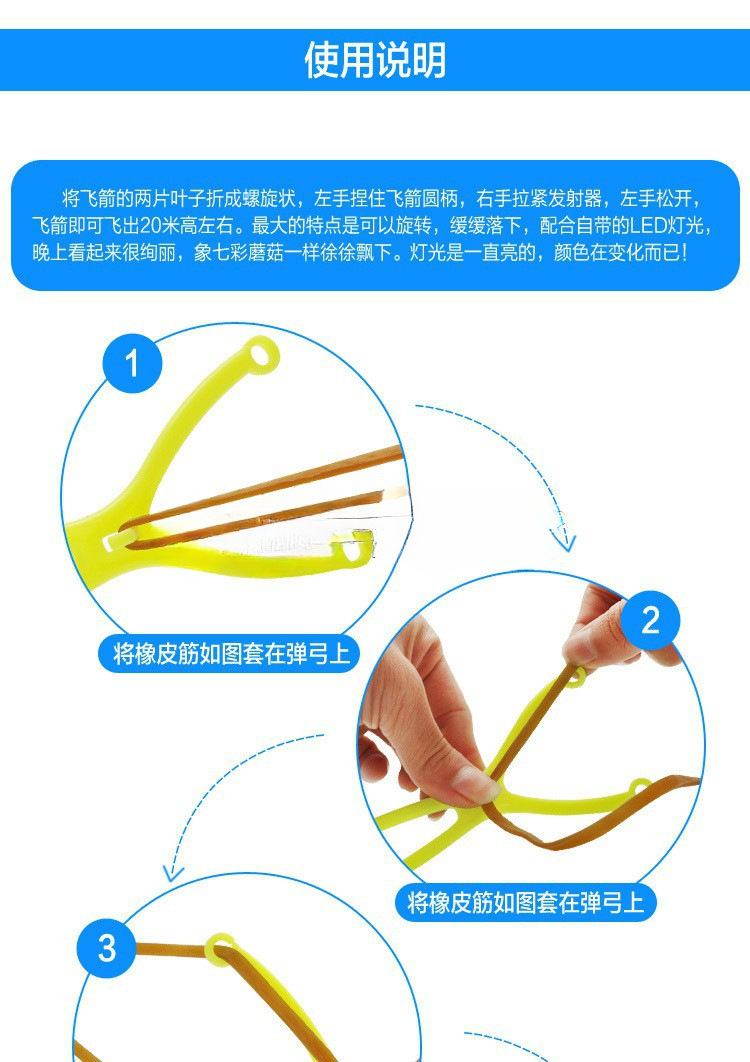 使用说明

将飞箭的两片叶子折成螺旋状，左手捏住飞箭圆柄，右手拉紧发射器，左手松开，飞箭即可飞出20米高左右。最大的特点是可以旋转，缓缓落下，配合自带的LED灯光，晚上看起来很绚丽，象七彩蘑菇一样徐徐飘下。灯光是一直亮的，颜色在变化而已！

1

将橡皮筋如图套在弹弓上

2

将橡皮筋如图套在弹弓上

3