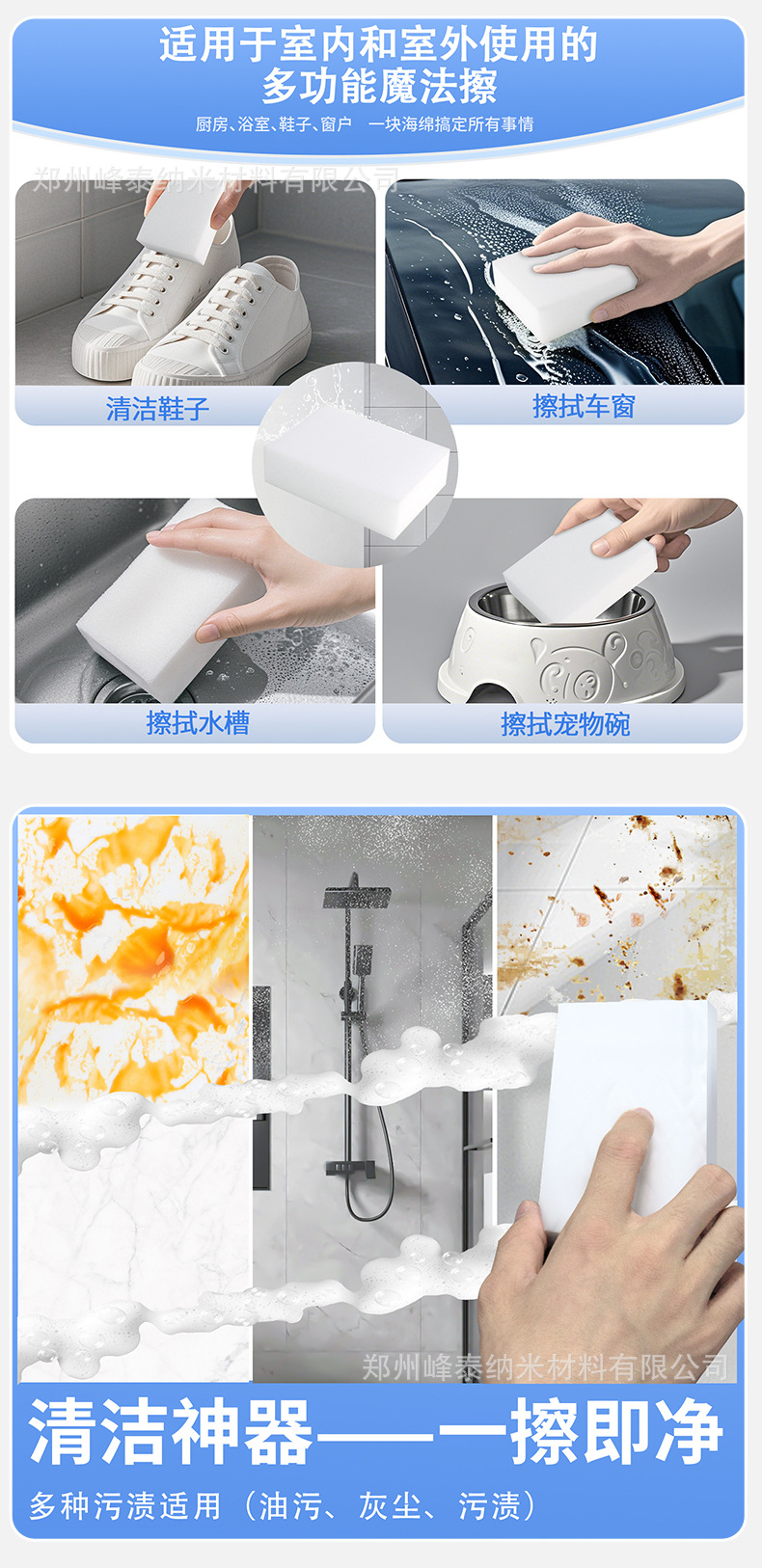 适用于室内和室外使用的
多功能魔法擦

厨房、浴室、鞋子、窗户　一块海绵搞定所有事情

郑州峰泰纳米材料有限公司

清洁鞋子

擦拭车窗

擦拭水槽

擦拭宠物碗

郑州峰泰纳米材料有限公司

清洁神器——一擦即净

多种污渍适用（油污、灰尘、污渍）