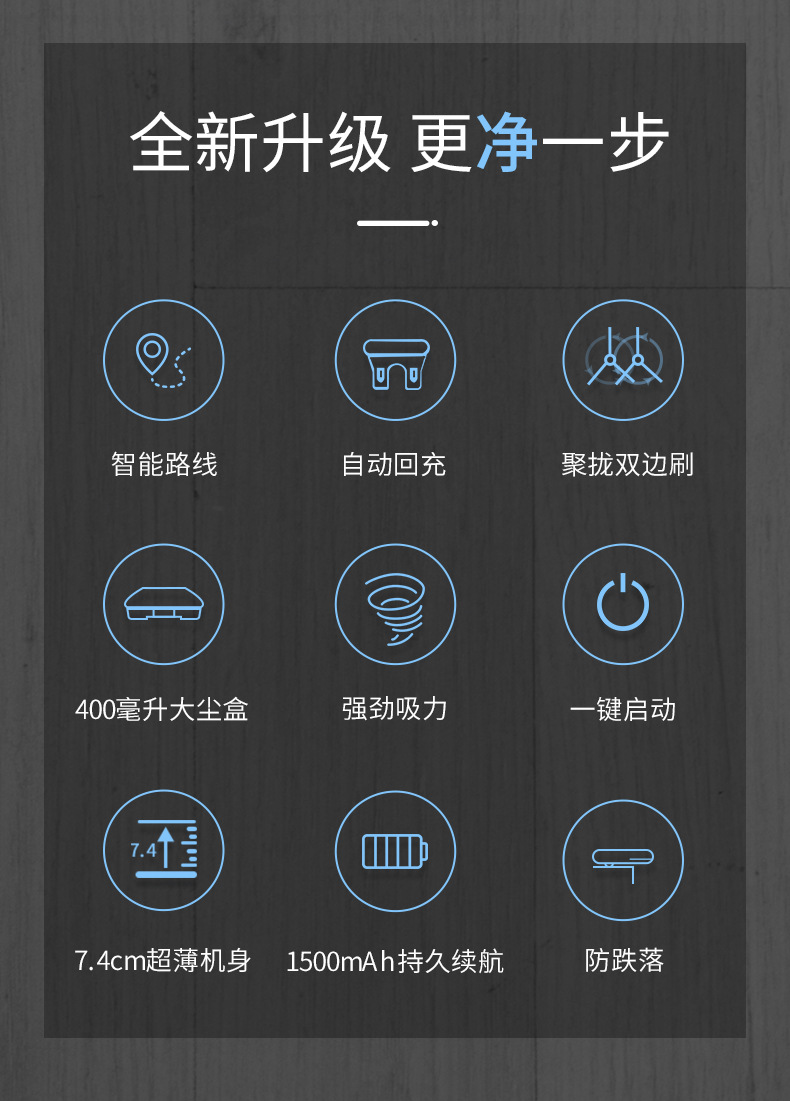 全新升级 更净一步

智能路线

自动回充

聚拢双边刷

400毫升大尘盒

强劲吸力

一键启动

7.4

7.4cm超薄机身

1500mAh持久续航

防跌落