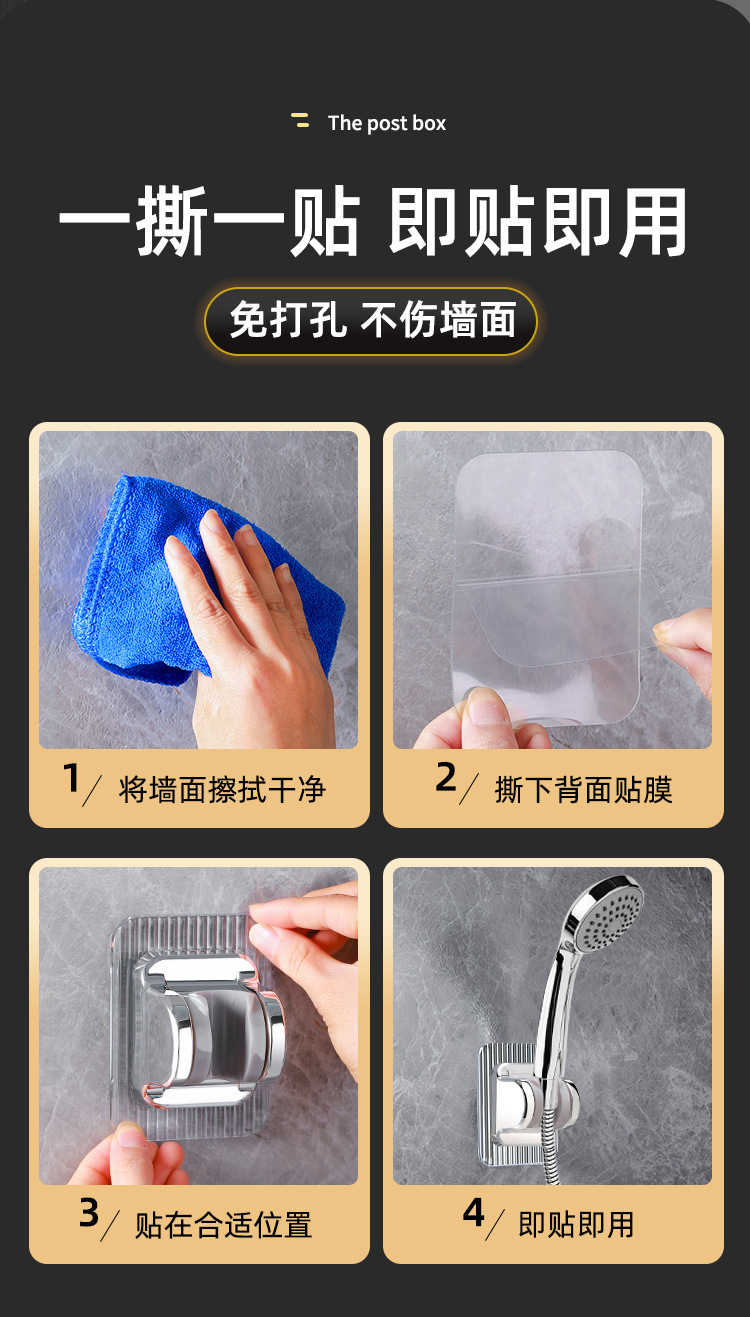 The post box

一撕一贴 即贴即用

免打孔 不伤墙面

1/ 将墙面擦拭干净

2/ 撕下背面贴膜

3/ 贴在合适位置

4/ 即贴即用