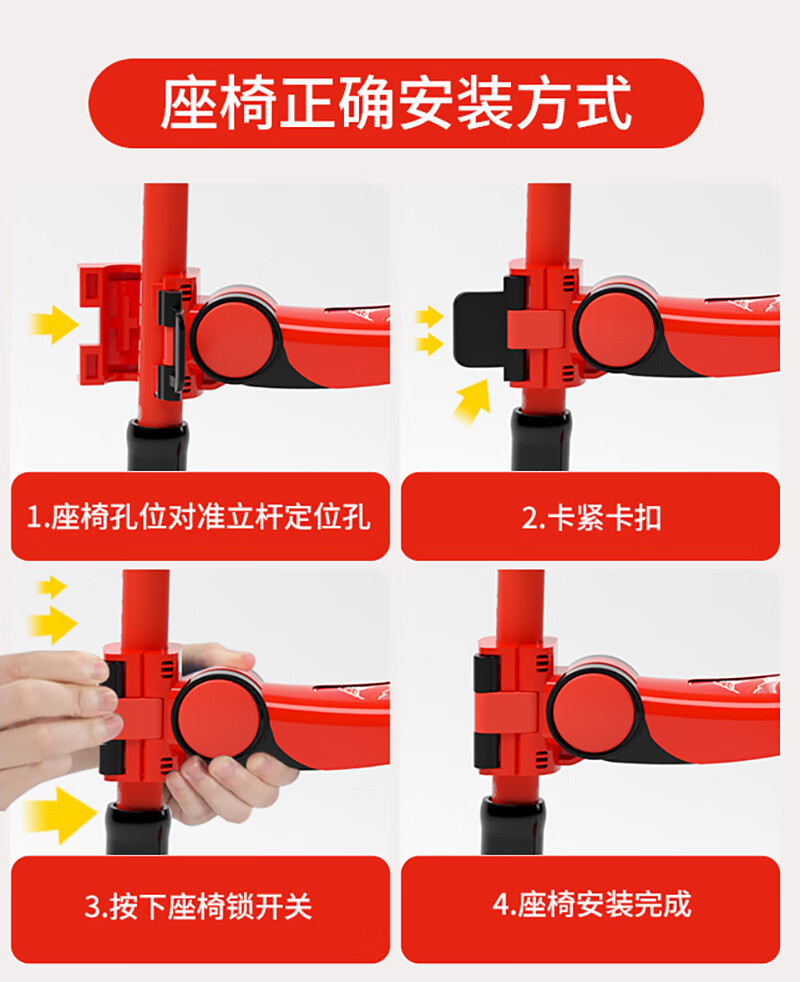 座椅正确安装方式

1.座椅孔位对准立杆定位孔

2.卡紧卡扣

3.按下座椅锁开关

4.座椅安装完成