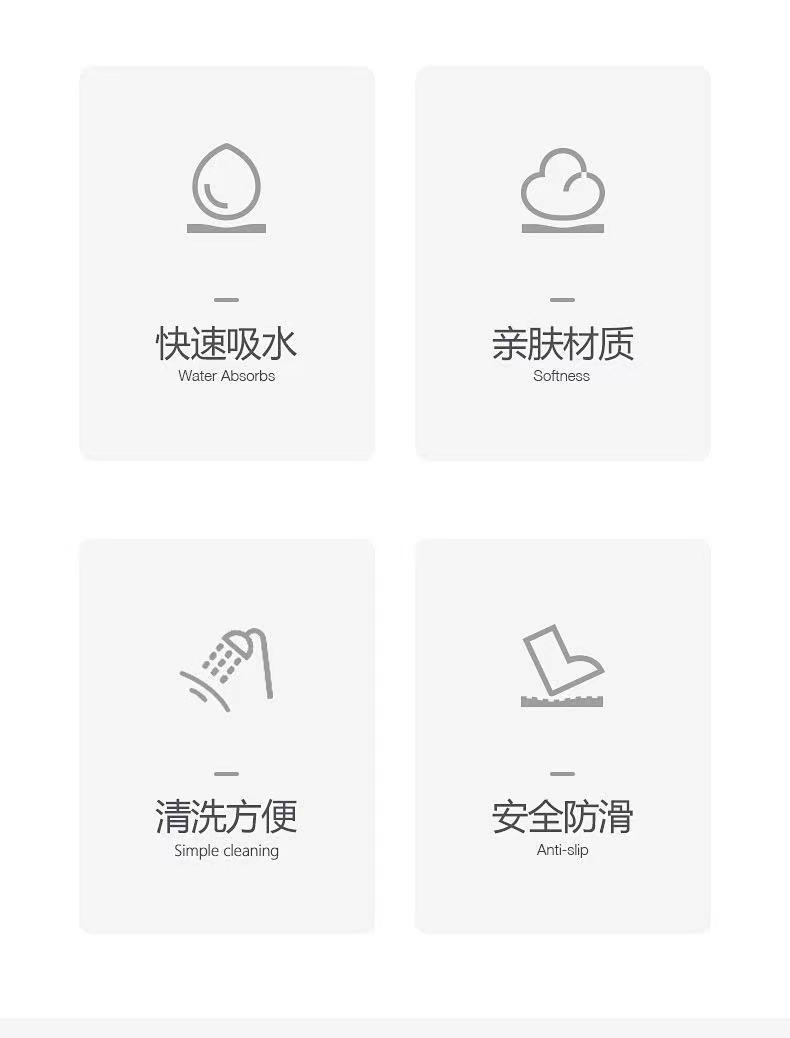 快速吸水
Water Absorbs

亲肤材质
Softness

清洗方便
Simple cleaning

安全防滑
Anti-slip