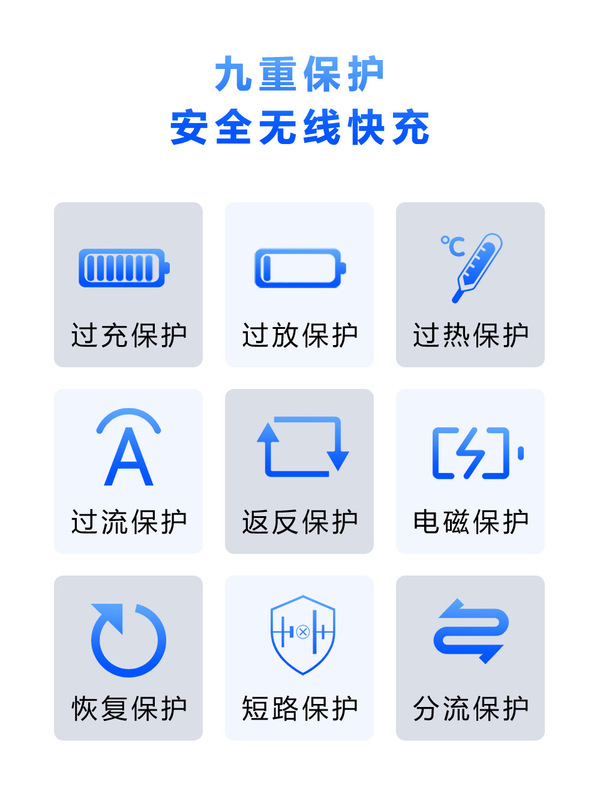 九重保护
安全无线快充

过充保护

过放保护

℃
过热保护

A
过流保护

返反保护

电磁保护

恢复保护

短路保护

分流保护