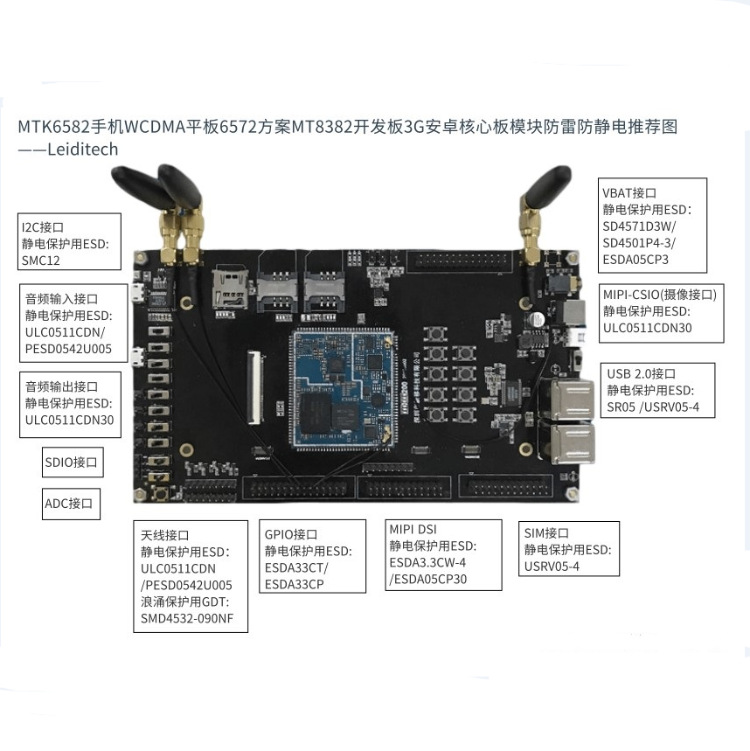 MTK6582手机WCDMA平板6572方案MT8382开发板3G安卓核心板模块防雷防静电推荐图
——Leiditech

I2C接口
静电保护用ESD:
SMC12

音频输入接口
静电保护用ESD:
ULC0511CDN/
PESD0542U005

音频输出接口
静电保护用ESD:
ULC0511CDN30

SDIO接口

ADC接口

VBAT接口
静电保护用ESD:
SD4571D3W/
SD4501P4-3/
ESDA05CP3

MIPI-CSIO(摄像接口)
静电保护用ESD:
ULC0511CDN30

USB 2.0接口
静电保护用ESD:
SR05 /USRV05-4

天线接口
静电保护用ESD:
ULC0511CDN
/PESD0542U005
浪涌保护用GDT:
SMD4532-090NF

GPIO接口
静电保护用ESD:
ESDA33CT/
ESDA33CP

MIPI DSI
静电保护用ESD:
ESDA3.3CW-4
/ESDA05CP30

SIM接口
静电保护用ESD:
USRV05-4