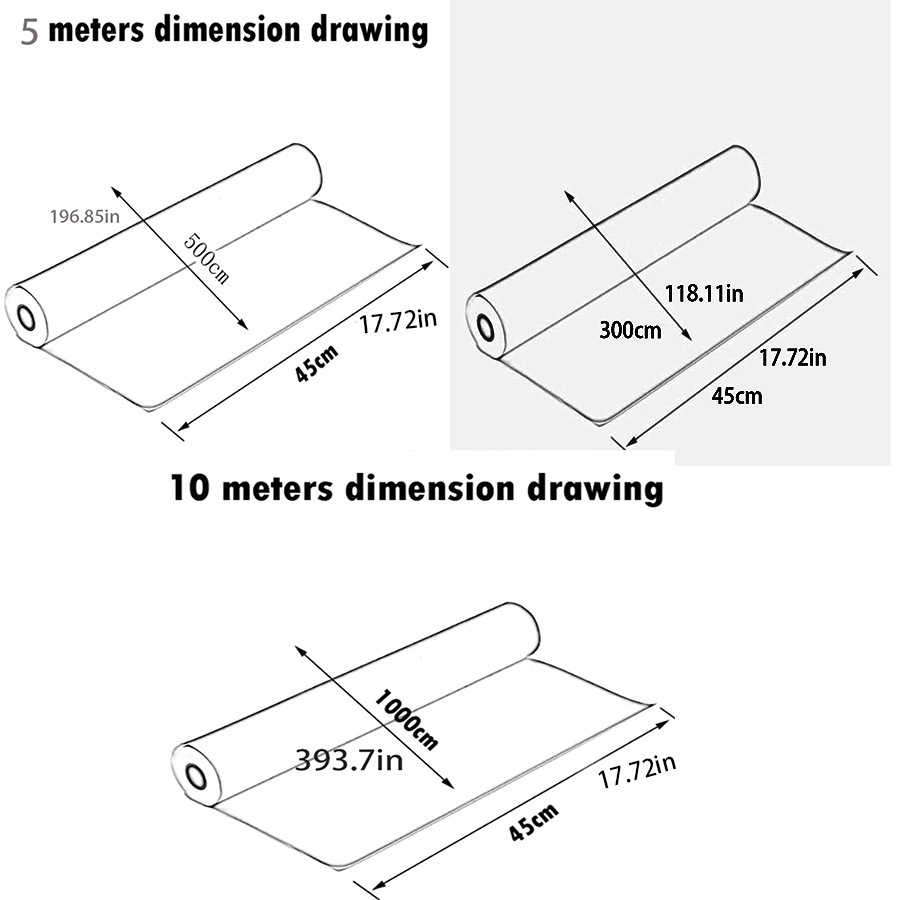 5 meters dimension drawing

196.85in
500cm
17.72in
45cm

118.11in
300cm
17.72in
45cm

10 meters dimension drawing

1000cm
393.7in
17.72in
45cm