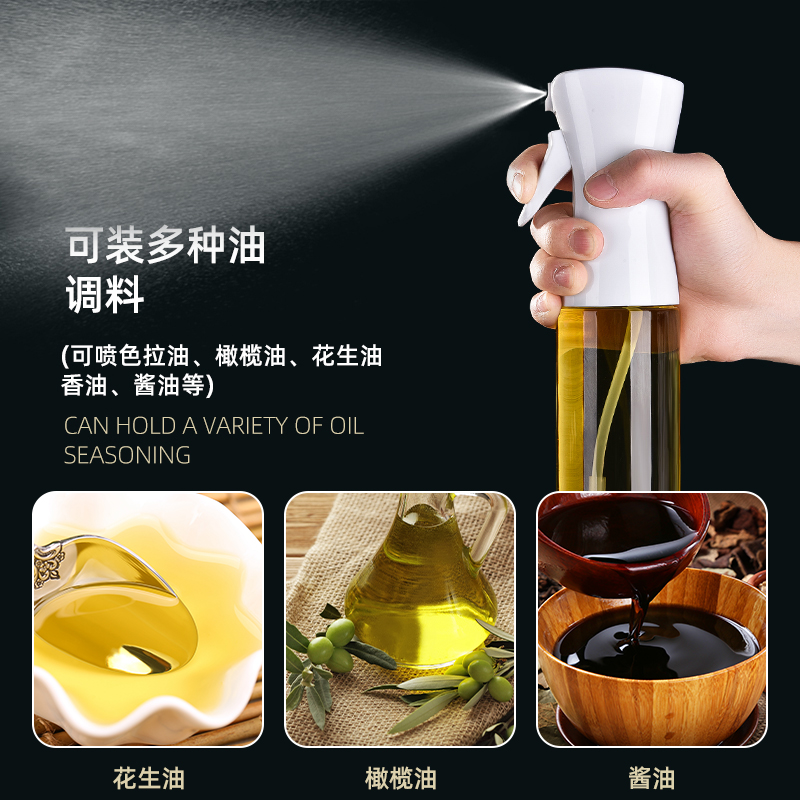 可装多种油
调料

(可喷色拉油、橄榄油、花生油
香油、酱油等)

CAN HOLD A VARIETY OF OIL
SEASONING

花生油

橄榄油

酱油