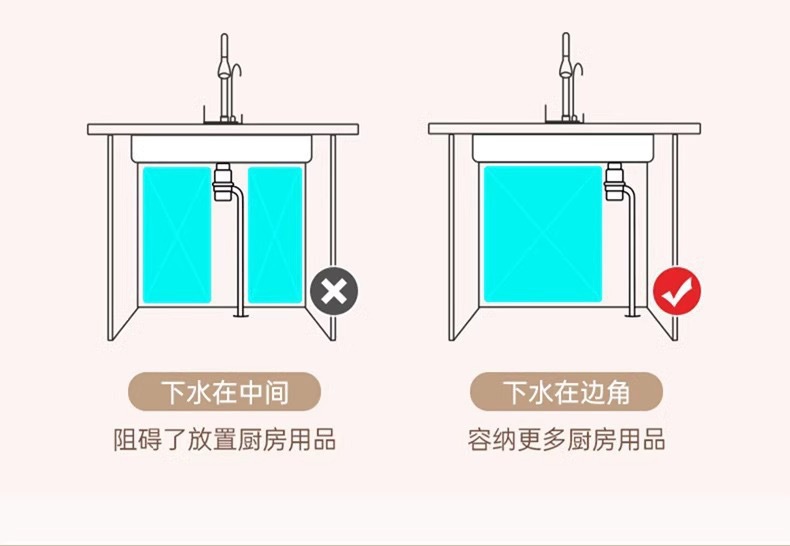 下水在中间
阻碍了放置厨房用品

下水在边角
容纳更多厨房用品