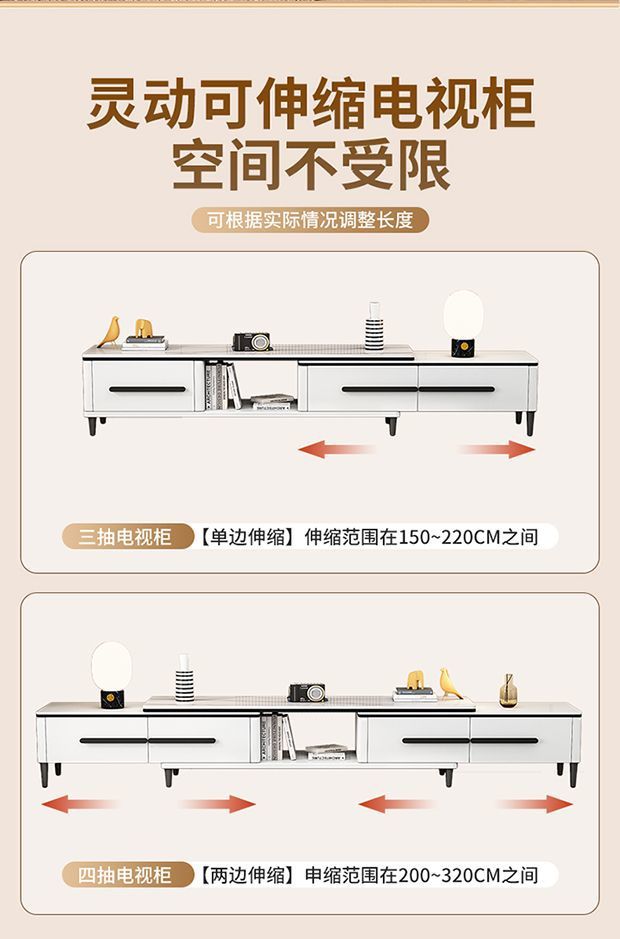 灵动可伸缩电视柜
空间不受限

可根据实际情况调整长度

三抽电视柜 【单边伸缩】伸缩范围在150~220CM之间

四抽电视柜 【两边伸缩】申缩范围在200~320CM之间