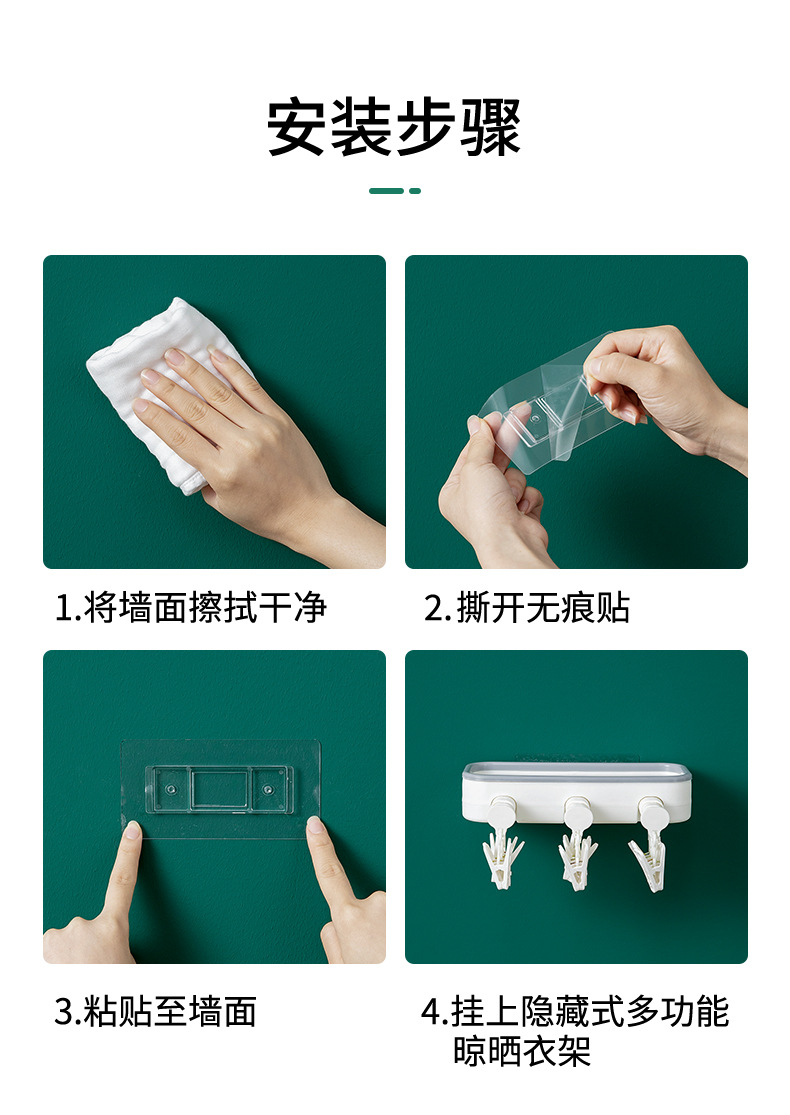 安装步骤

1.将墙面擦拭干净

2.撕开无痕贴

3.粘贴至墙面

4.挂上隐藏式多功能晾晒衣架