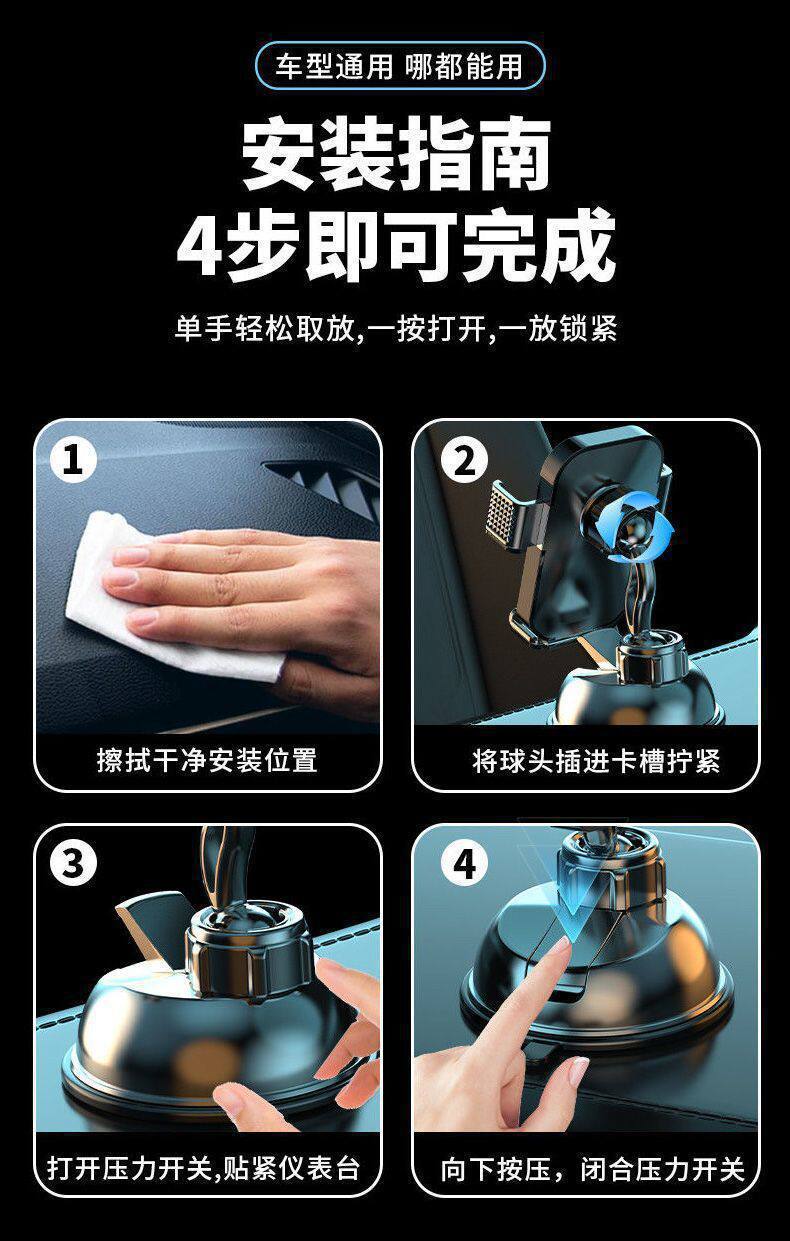 车型通用 哪都能用

安装指南
4步即可完成

单手轻松取放,一按打开,一放锁紧

1
擦拭干净安装位置

2
将球头插进卡槽拧紧

3
打开压力开关,贴紧仪表台

4
向下按压，闭合压力开关