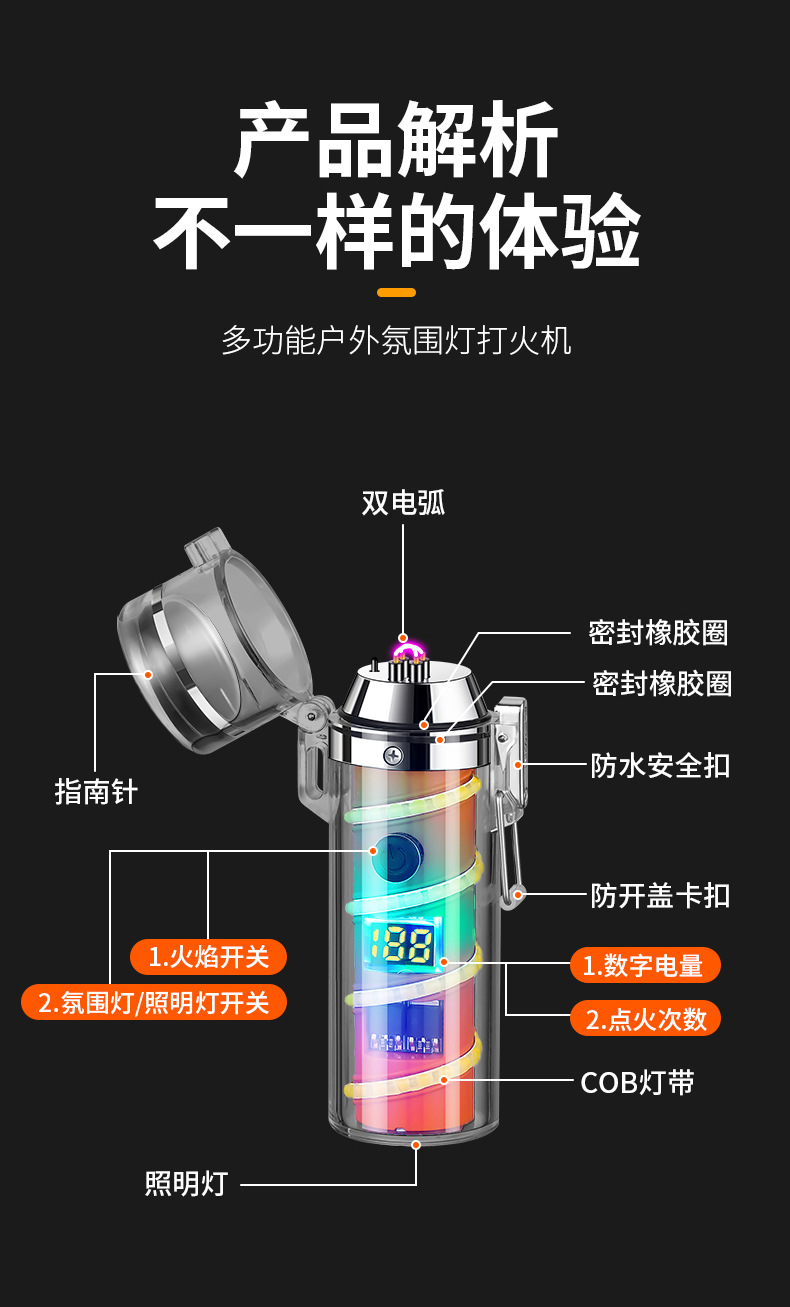 产品解析
不一样的体验

多功能户外氛围灯打火机

双电弧

密封橡胶圈

密封橡胶圈

防水安全扣

指南针

防开盖卡扣

1.火焰开关

2.氛围灯/照明灯开关

188

1.数字电量

2.点火次数

COB灯带

照明灯