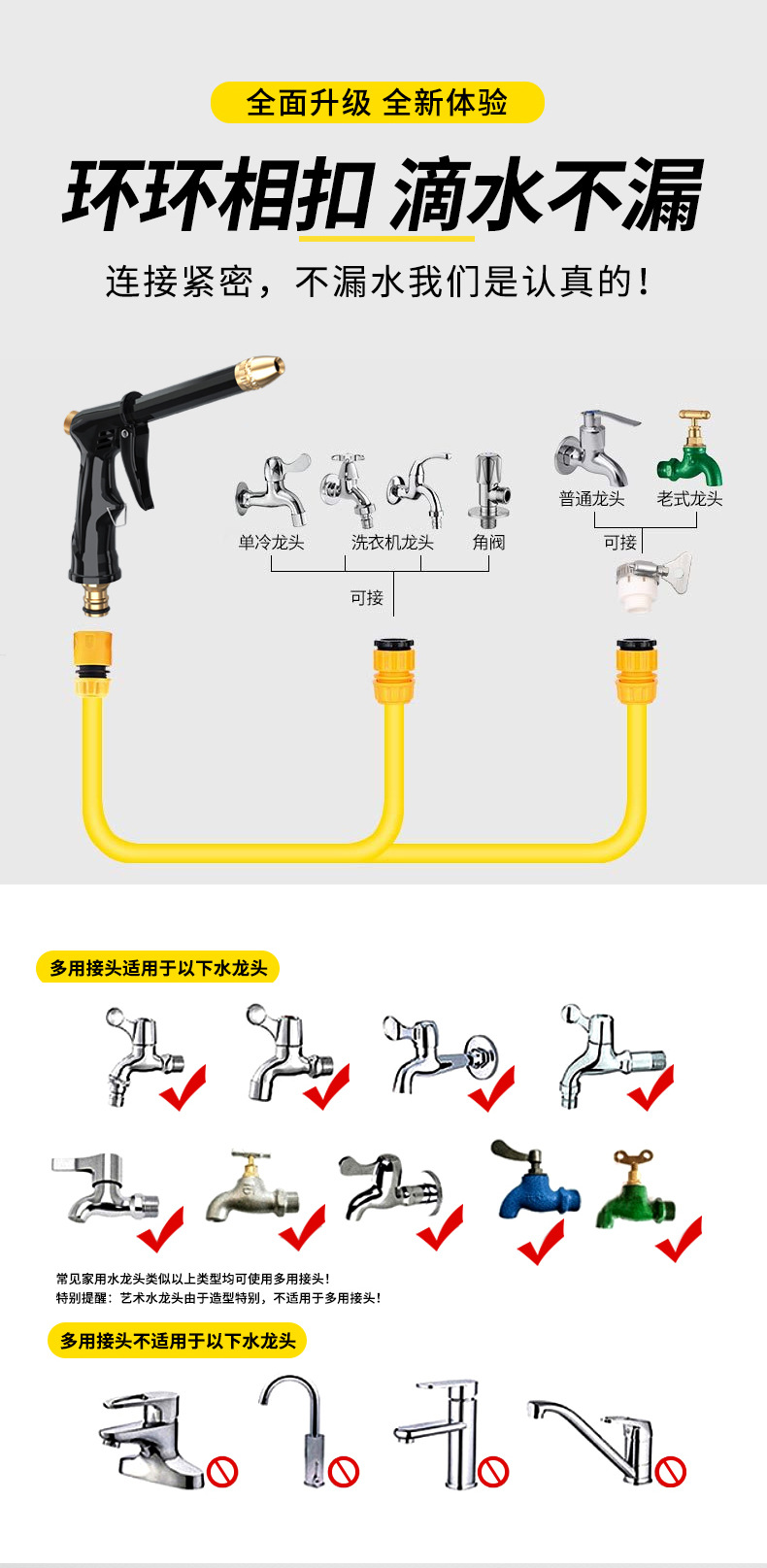 全面升级 全新体验

环环相扣 滴水不漏

连接紧密，不漏水我们是认真的！

单冷龙头
洗衣机龙头
角阀
可接

普通龙头
老式龙头
可接

多用接头适用于以下水龙头

常见家用水龙头类似以上类型均可使用多用接头！
特别提醒：艺术水龙头由于造型特别，不适用于多用接头！

多用接头不适用于以下水龙头