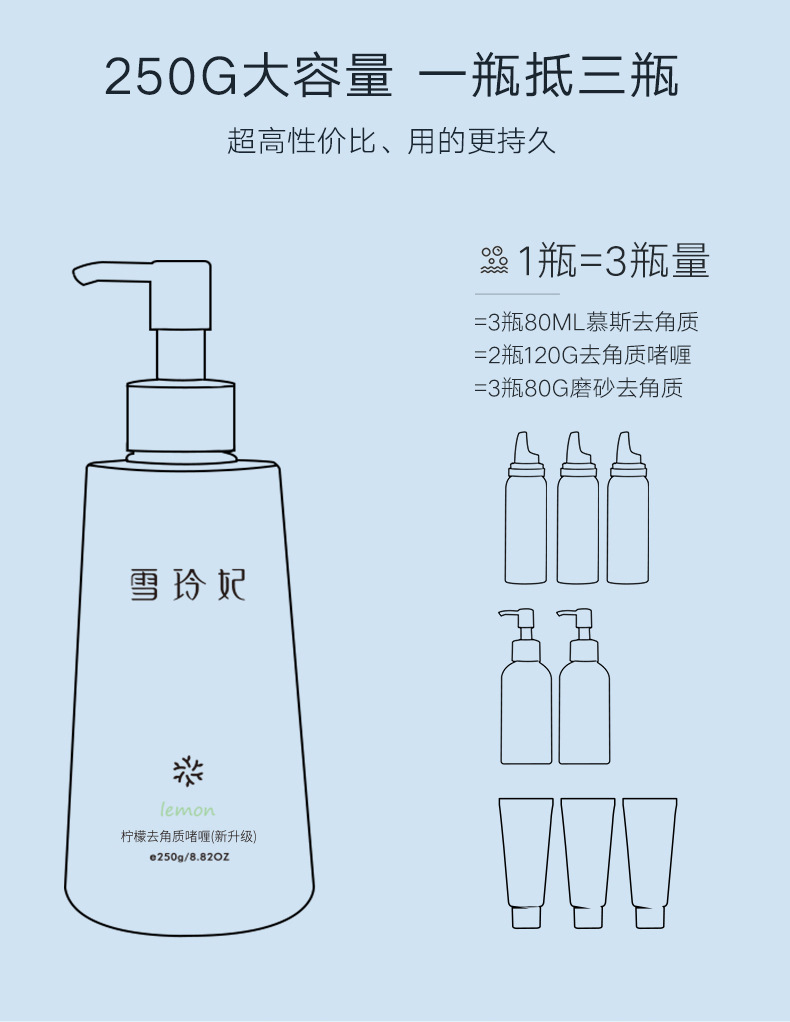 250G大容量 一瓶抵三瓶

超高性价比、用的更持久

1瓶=3瓶量

=3瓶80ML慕斯去角质
=2瓶120G去角质啫喱
=3瓶80G磨砂去角质

雪玲妃

lemon

柠檬去角质啫喱(新升级)
e250g/8.82OZ