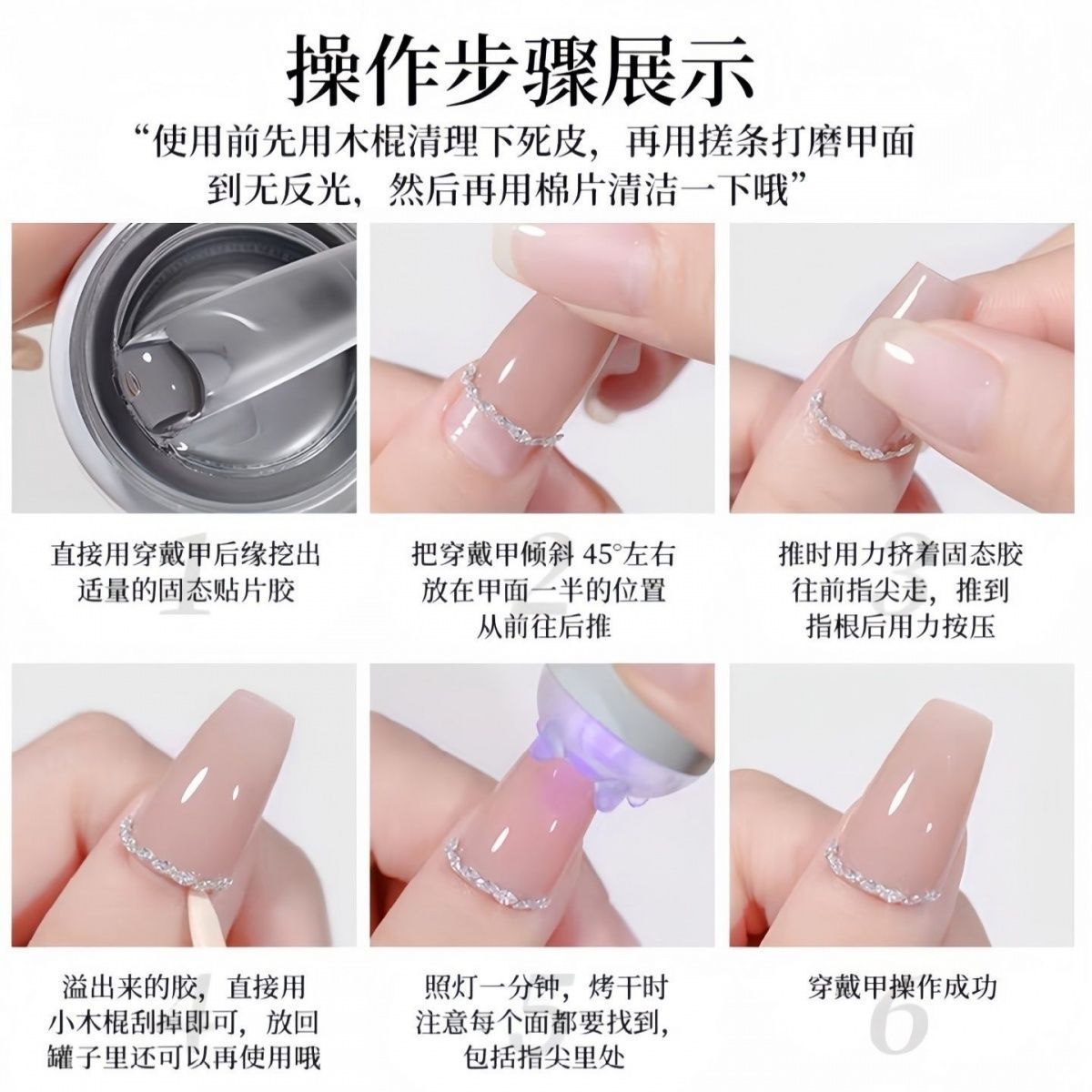 操作步骤展示

“使用前先用木棍清理下死皮，再用搓条打磨甲面到无反光，然后再用棉片清洁一下哦”

1
直接用穿戴甲后缘挖出适量的固态贴片胶

2
把穿戴甲倾斜 45°左右放在甲面一半的位置从前往后推

3
推时用力挤着固态胶往前指尖走，推到指根后用力按压

4
溢出来的胶，直接用小木棍刮掉即可，放回罐子里还可以再使用哦

5
照灯一分钟，烤干时注意每个面都要找到，包括指尖里处

6
穿戴甲操作成功