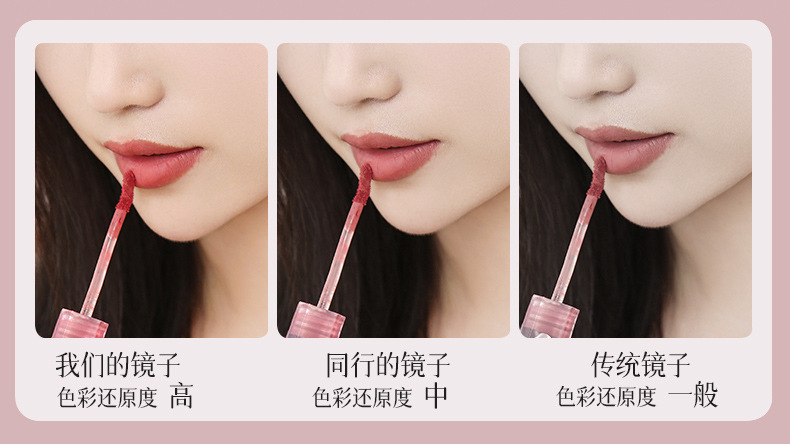 我们的镜子
色彩还原度 高

同行的镜子
色彩还原度 中

传统镜子
色彩还原度 一般