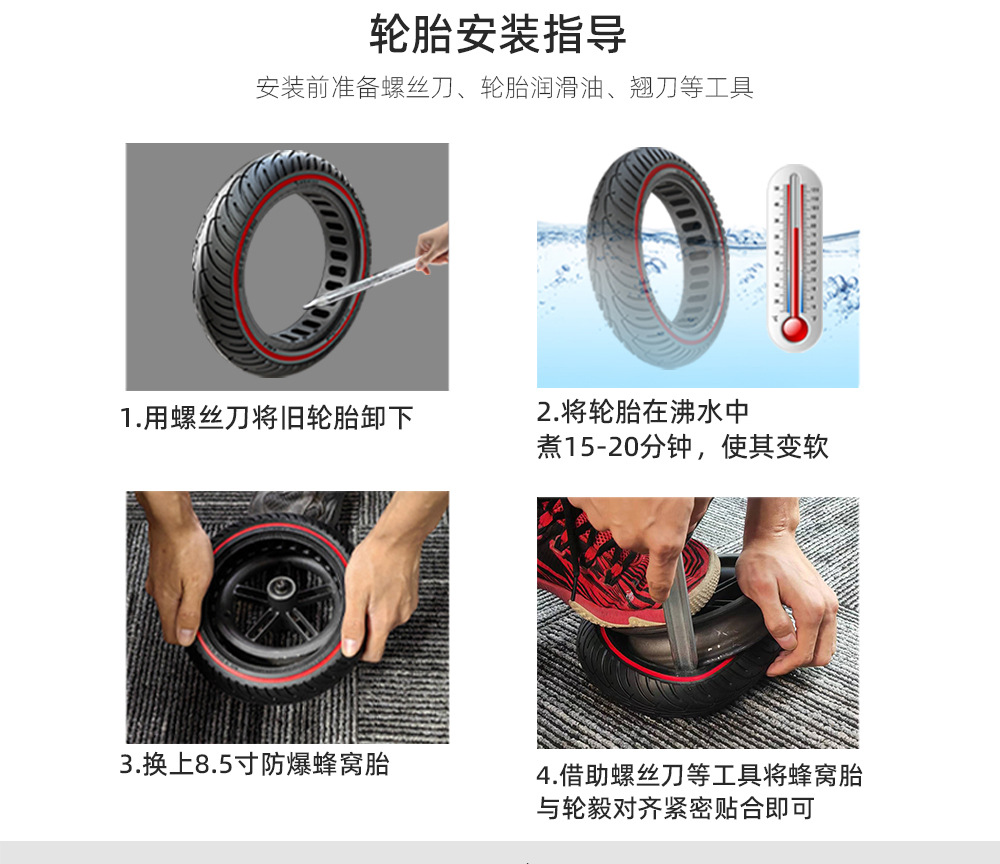 轮胎安装指导

安装前准备螺丝刀、轮胎润滑油、翘刀等工具

1.用螺丝刀将旧轮胎卸下

2.将轮胎在沸水中煮15-20分钟，使其变软

3.换上8.5寸防爆蜂窝胎

4.借助螺丝刀等工具将蜂窝胎与轮毂对齐紧密贴合即可