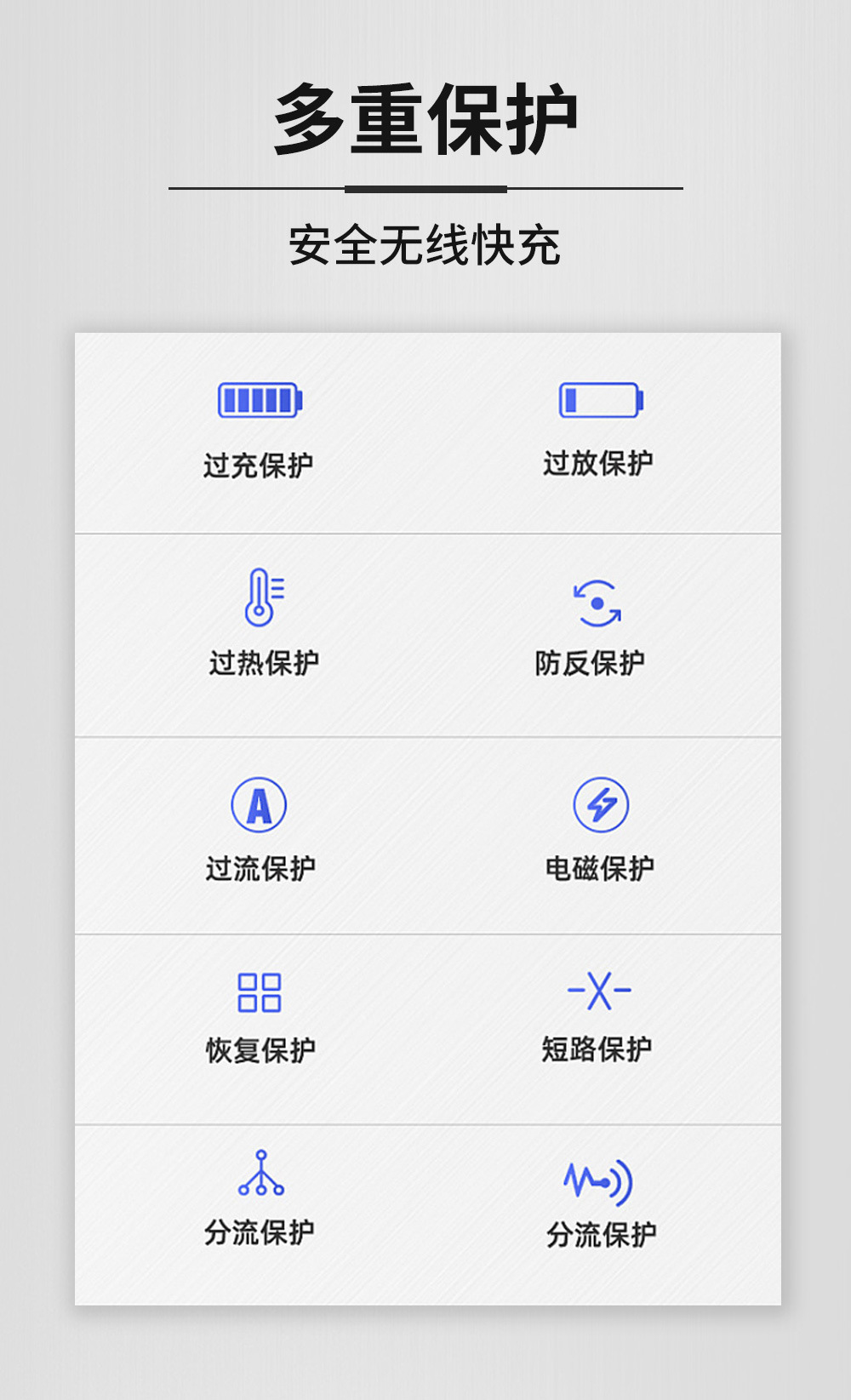 多重保护

安全无线快充

过充保护

过放保护

过热保护

防反保护

A

过流保护

电磁保护

恢复保护

短路保护

分流保护

分流保护