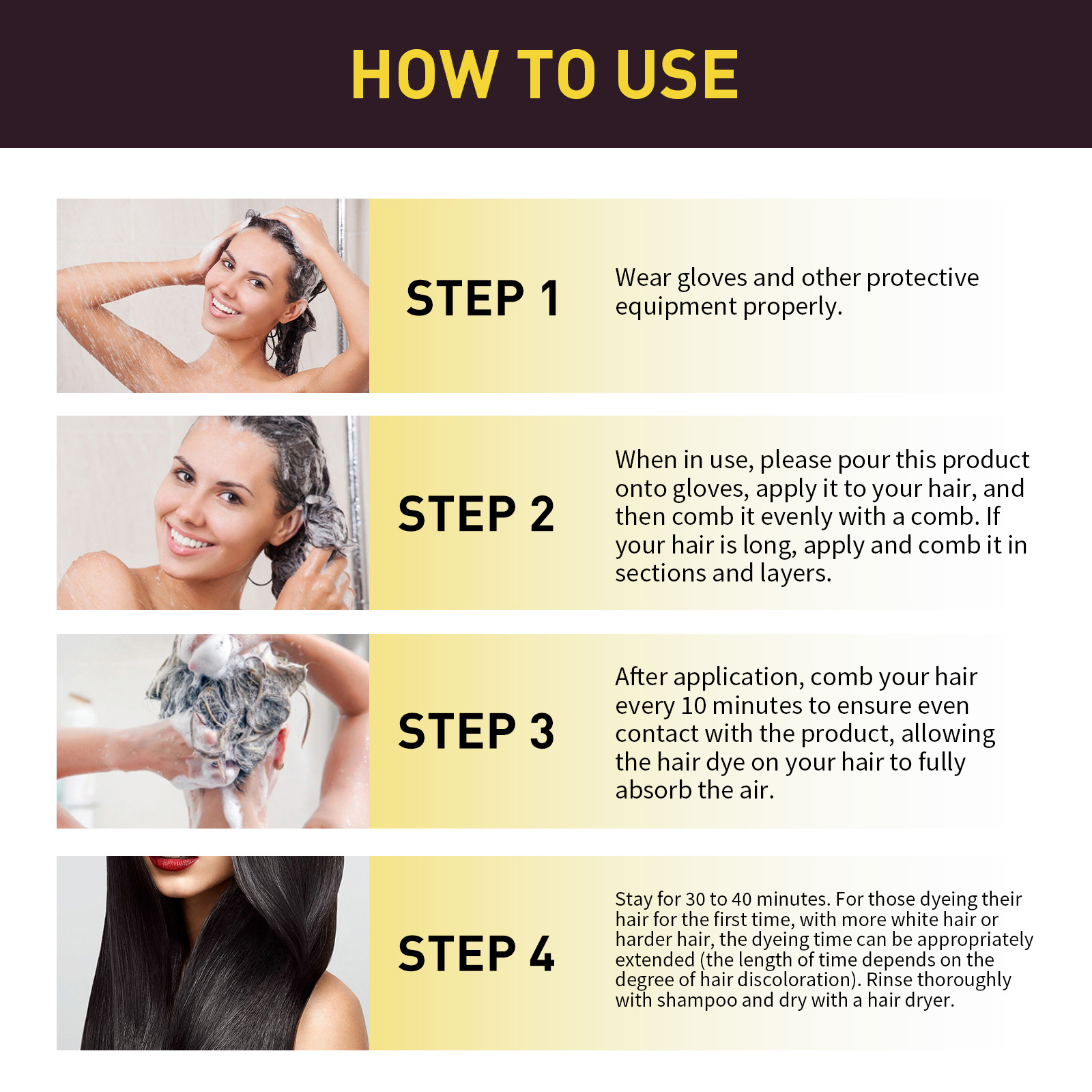 HOW TO USE

STEP 1

Wear gloves and other protective equipment properly.

STEP 2

When in use, please pour this product onto gloves, apply it to your hair, and then comb it evenly with a comb. If your hair is long, apply and comb it in sections and layers.

STEP 3

After application, comb your hair every 10 minutes to ensure even contact with the product, allowing the hair dye on your hair to fully absorb the air.

STEP 4

Stay for 30 to 40 minutes. For those dyeing their hair for the first time, with more white hair or harder hair, the dyeing time can be appropriately extended (the length of time depends on the degree of hair discoloration). Rinse thoroughly with shampoo and dry with a hair dryer.