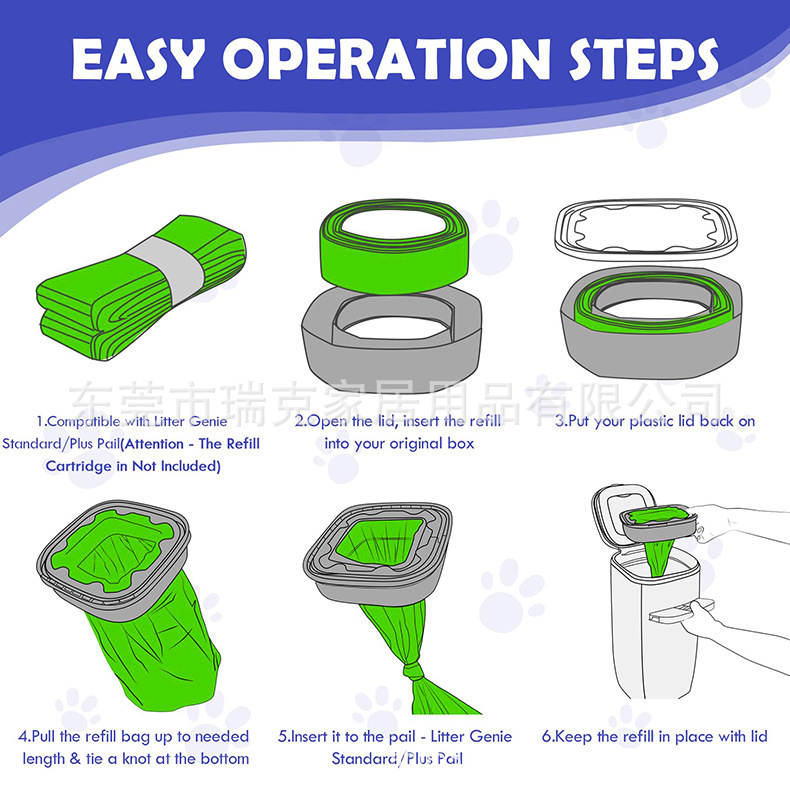 EASY OPERATION STEPS

东莞市瑞克家居用品有限公司

1.Compatible with Litter Genie Standard/Plus Pail(Attention - The Refill Cartridge in Not Included)

2.Open the lid, insert the refill into your original box

3.Put your plastic lid back on

4.Pull the refill bag up to needed length & tie a knot at the bottom

5.Insert it to the pail - Litter Genie Standard/Plus Pail

6.Keep the refill in place with lid