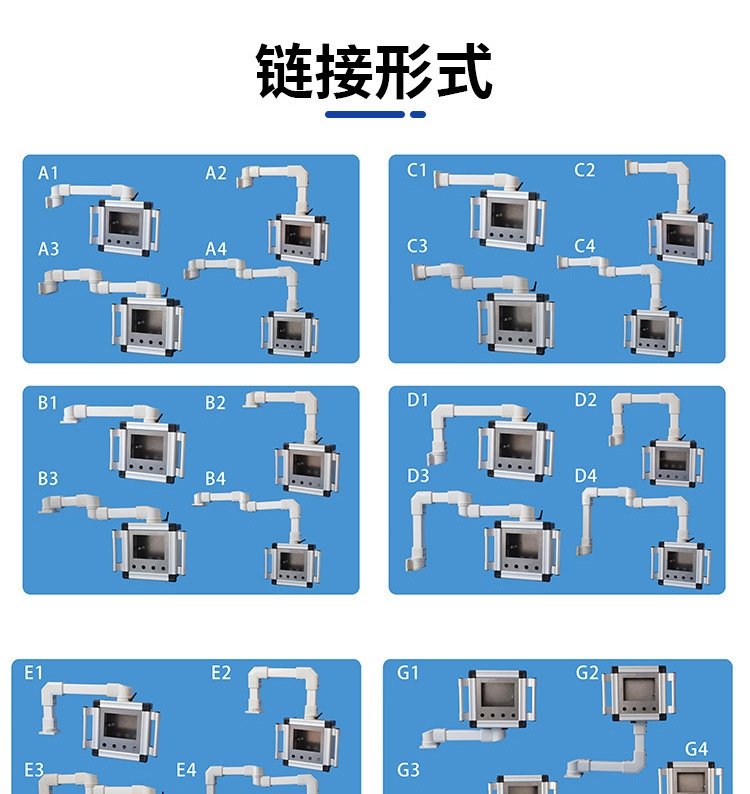 链接形式

A1
A2
A3
A4

C1
C2
C3
C4

B1
B2
B3
B4

D1
D2
D3
D4

E1
E2
E3
E4

G1
G2
G3
G4