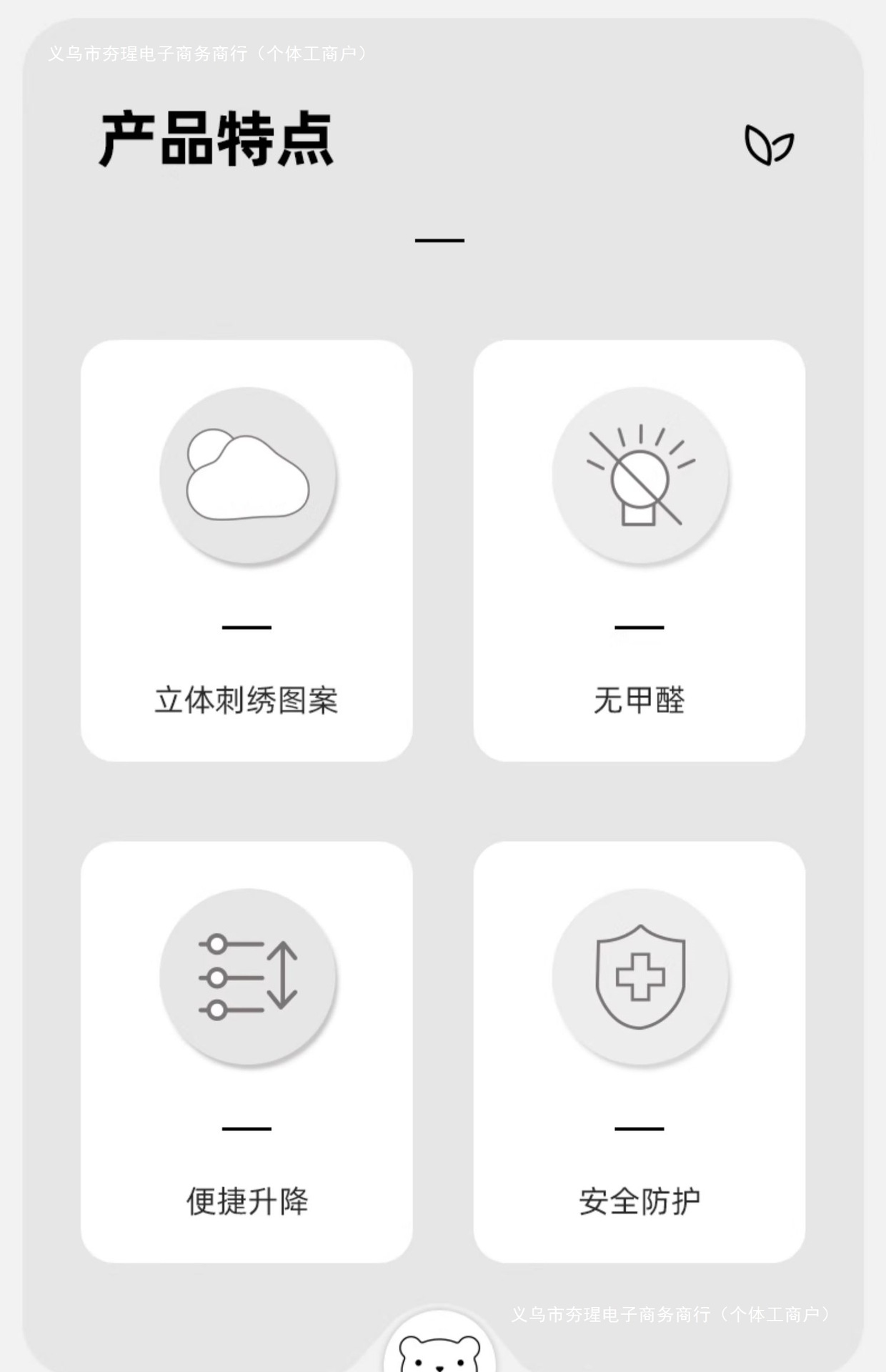 产品特点

立体刺绣图案

无甲醛

便捷升降

安全防护

义乌市夯瑆电子商务商行（个体工商户）