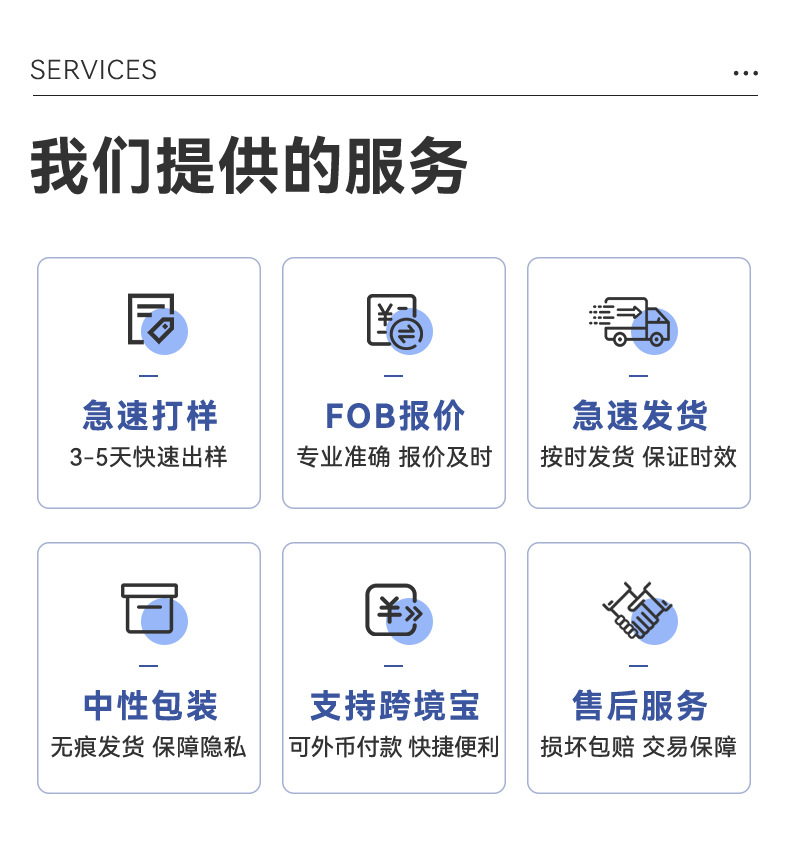 SERVICES

我们提供的服务

急速打样
3-5天快速出样

FOB报价
专业准确 报价及时

急速发货
按时发货 保证时效

中性包装
无痕发货 保障隐私

支持跨境宝
可外币付款 快捷便利

售后服务
损坏包赔 交易保障