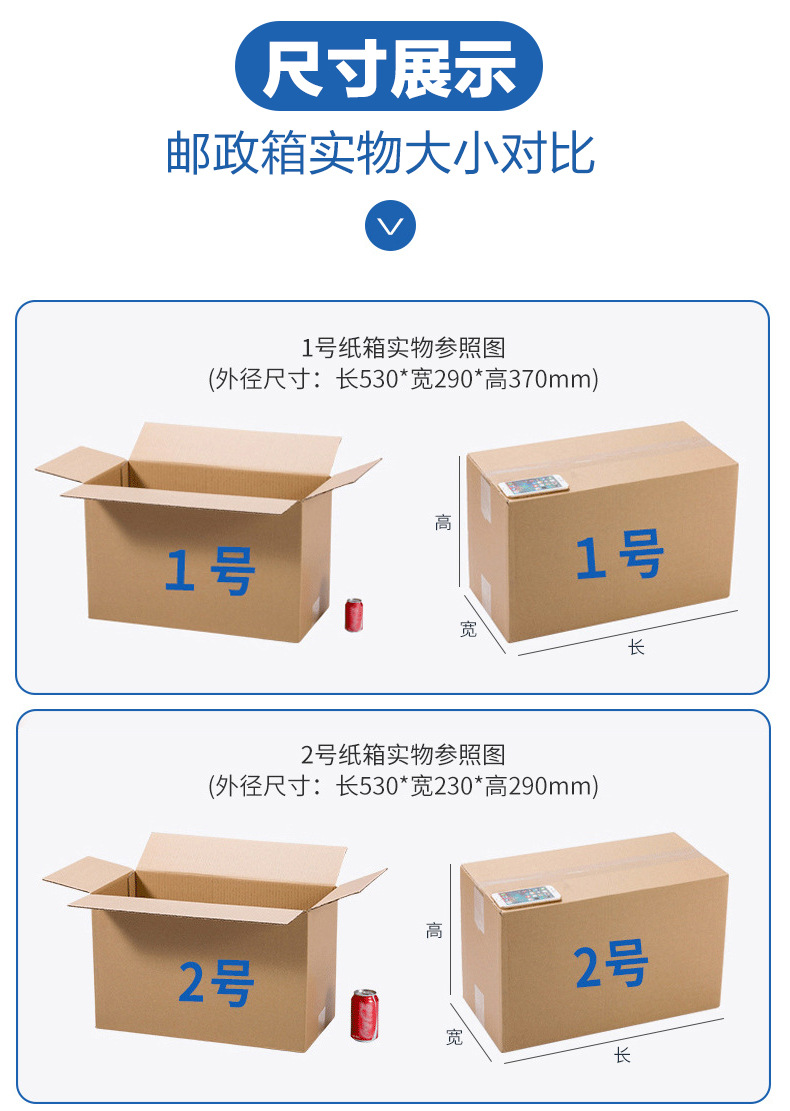 尺寸展示

邮政箱实物大小对比

1号纸箱实物参照图
(外径尺寸：长530*宽290*高370mm)

1号

高

1号

宽

长

2号纸箱实物参照图
(外径尺寸：长530*宽230*高290mm)

2号

高

2号

宽

长