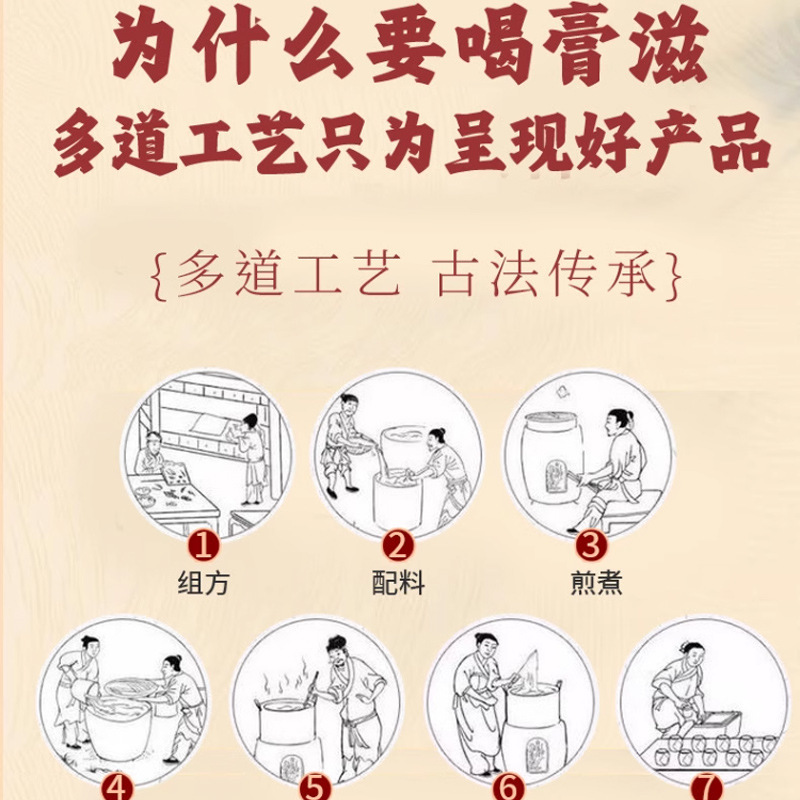 为什么要喝膏滋
多道工艺只为呈现好产品

{多道工艺 古法传承}

1
组方

2
配料

3
煎煮

4

5

6

7